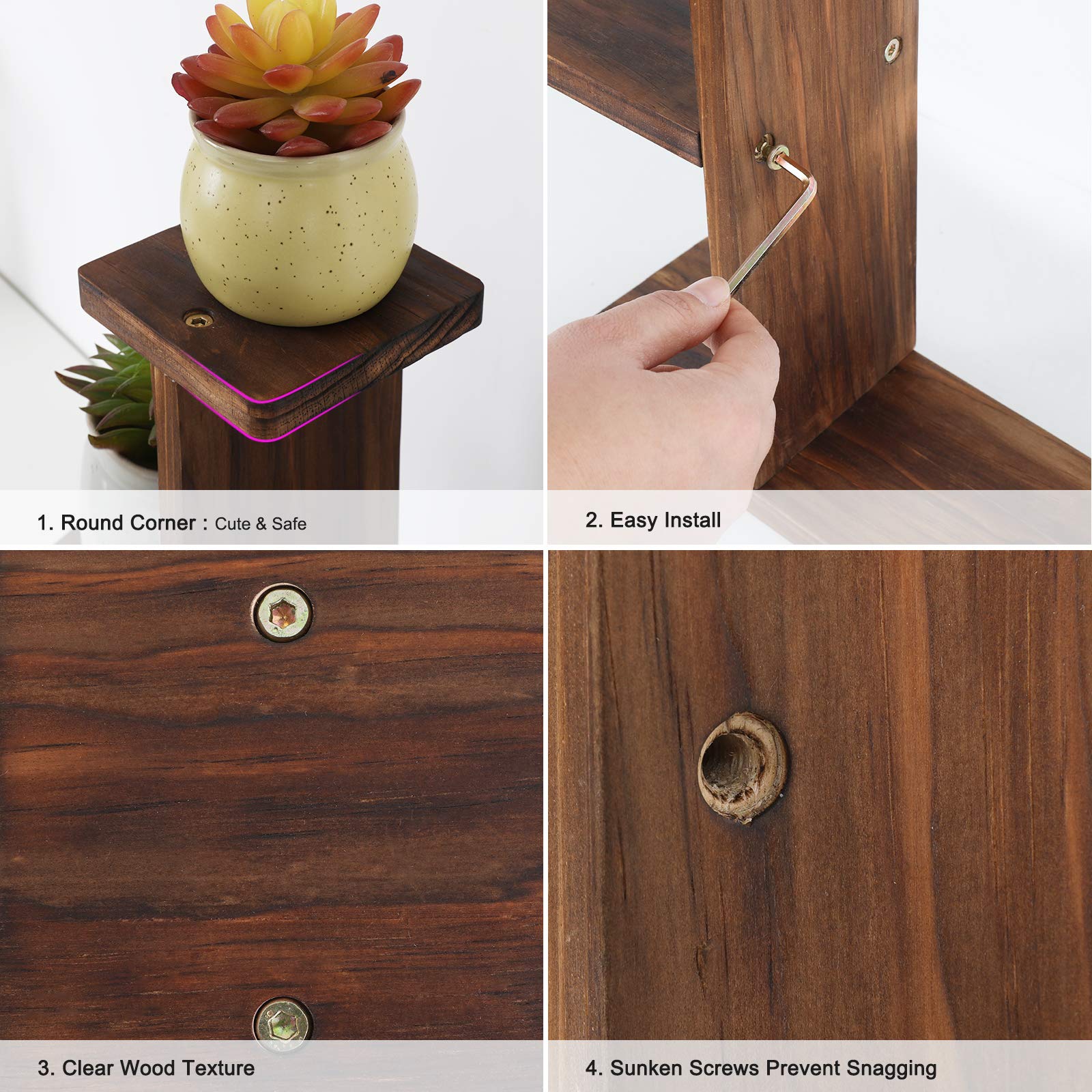 1. Round Corner : Cute & Safe

2. Easy Install

3. Clear Wood Texture

4. Sunken Screws Prevent Snagging