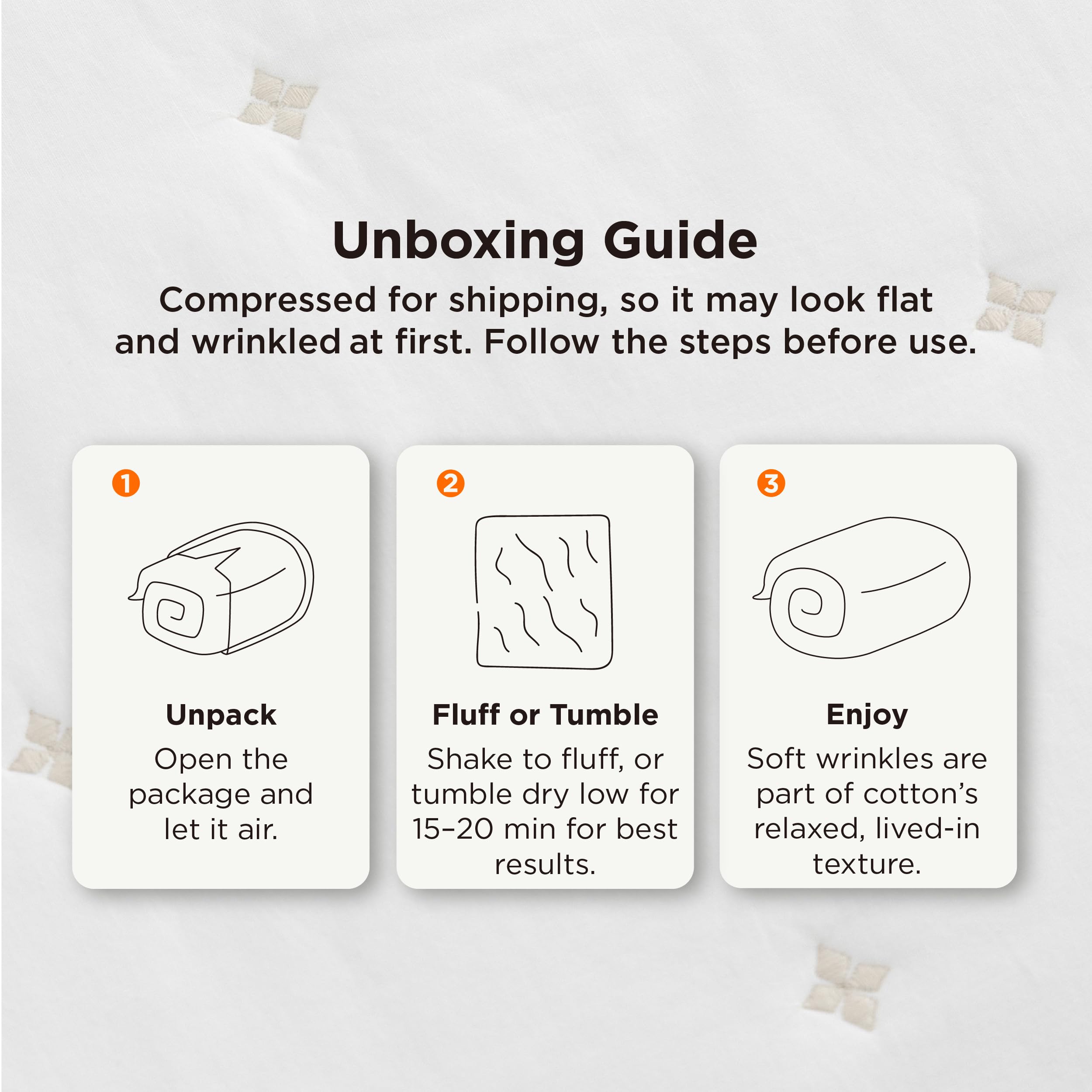 Unboxing Guide

Compressed for shipping, so it may look flat and wrinkled at first. Follow the steps before use.

1

Unpack

Open the package and let it air.

2

Fluff or Tumble

Shake to fluff, or tumble dry low for 15–20 min for best results.

3

Enjoy

Soft wrinkles are part of cotton's relaxed, lived-in texture.