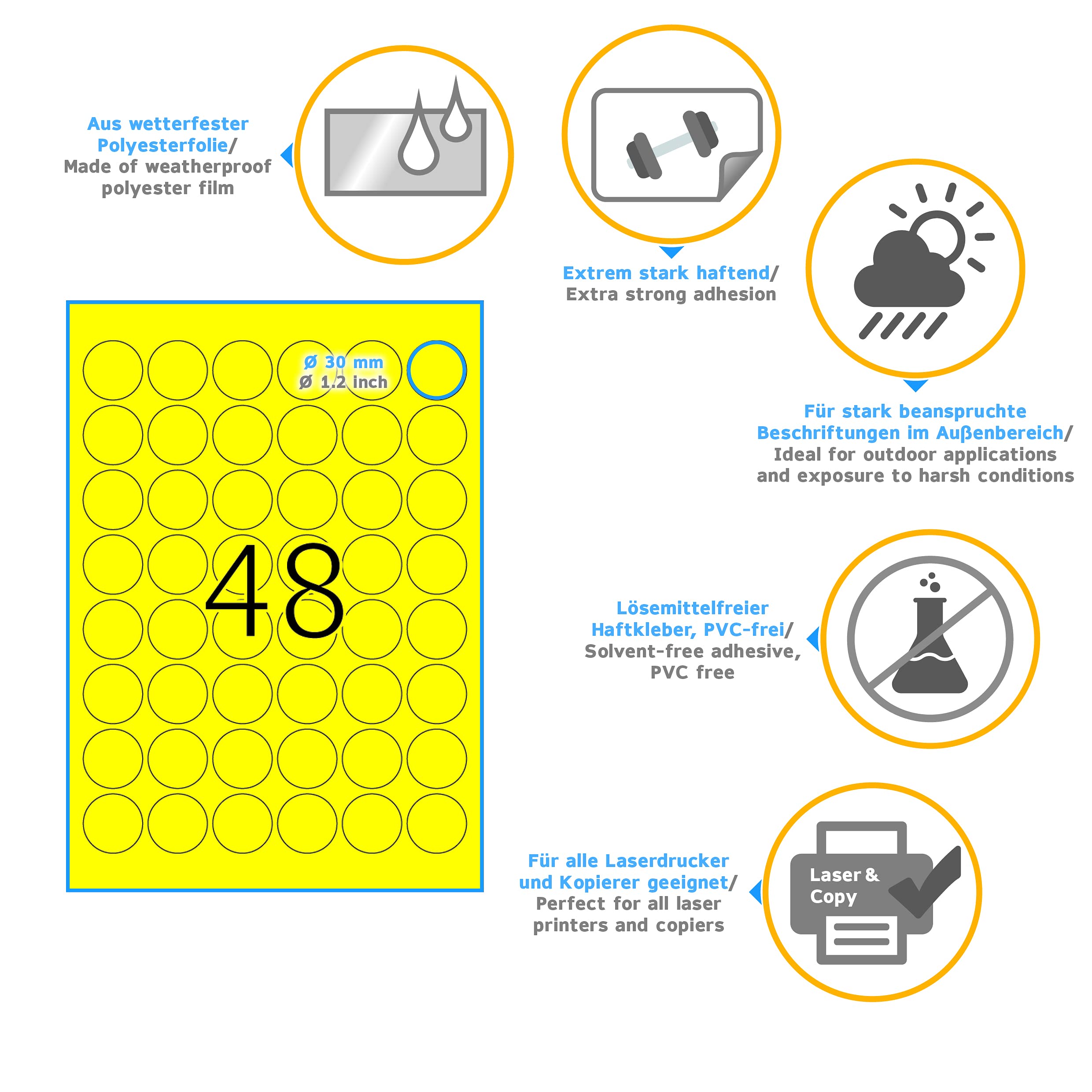 Aus wetterfester Polyesterfolie/
Made of weatherproof polyester film

Extrem stark haftend/
Extra strong adhesion

Für stark beanspruchte Beschriftungen im Außenbereich/
Ideal for outdoor applications and exposure to harsh conditions

Ø 30 mm
Ø 1.2 inch

48

Lösemittelfreier Haftkleber, PVC-frei/
Solvent-free adhesive, PVC free

Für alle Laserdrucker und Kopierer geeignet/
Perfect for all laser printers and copiers

Laser & Copy