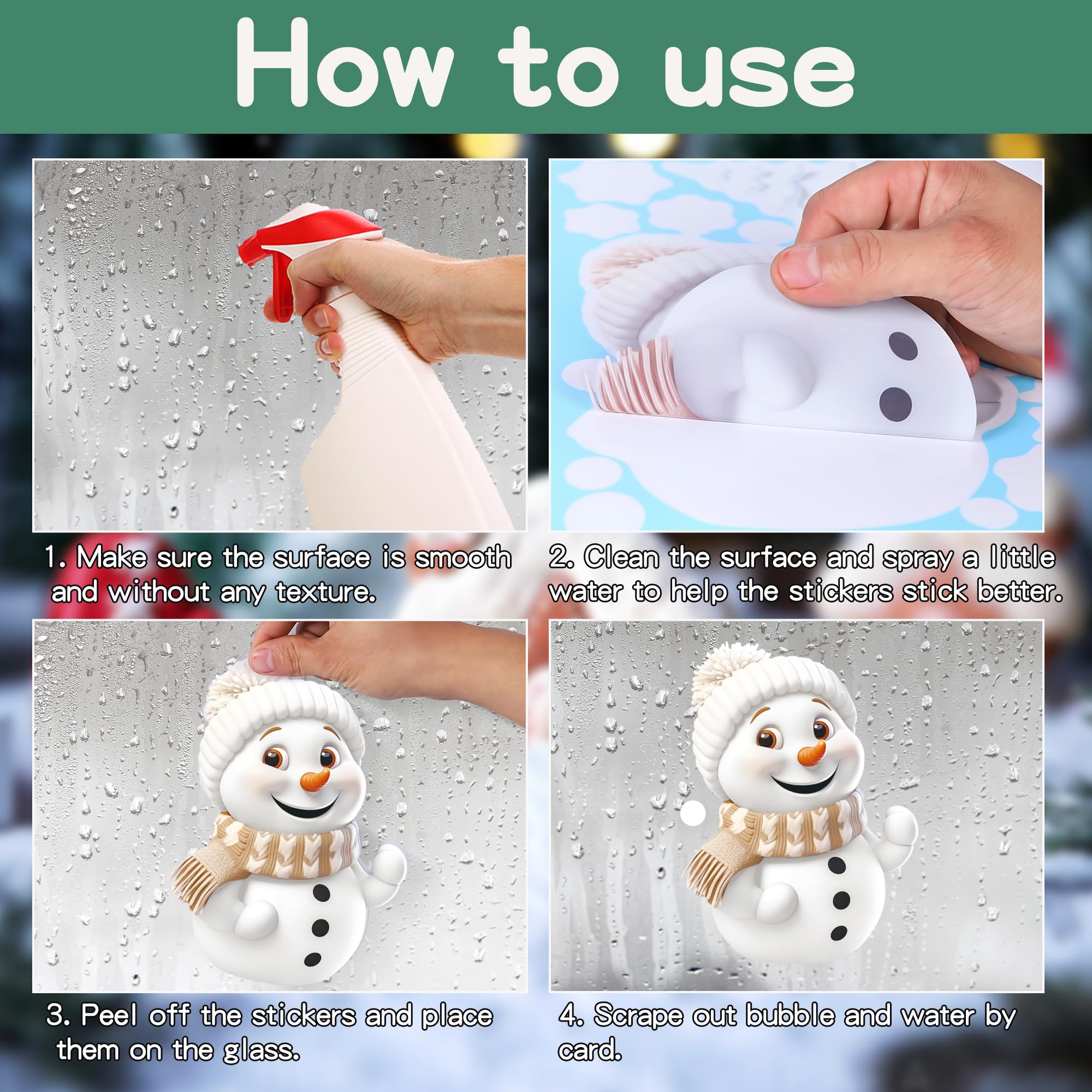 How to use

1. Make sure the surface is smooth and without any texture.

2. Clean the surface and spray a little water to help the stickers stick better.

3. Peel off the stickers and place them on the glass.

4. Scrape out bubble and water by card.