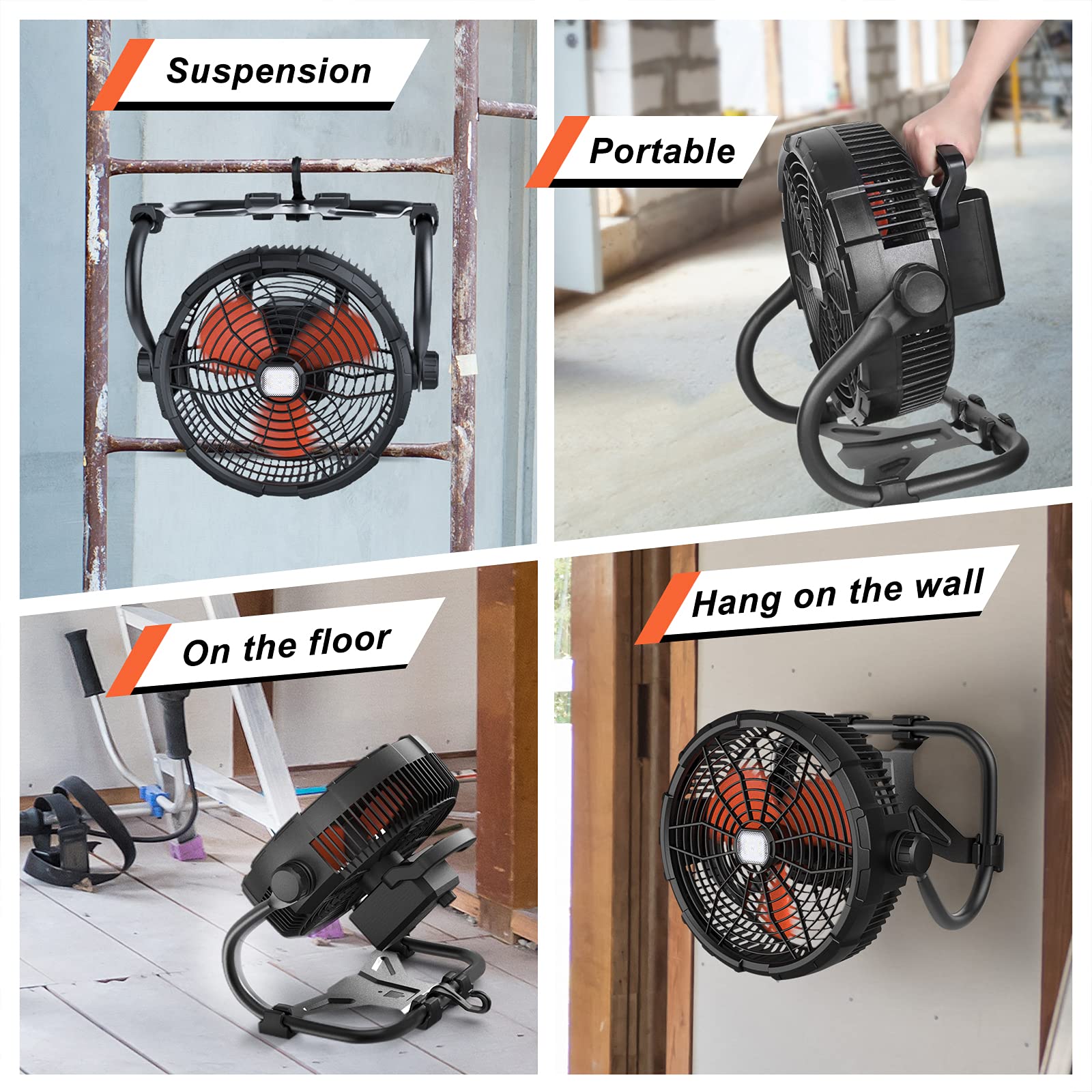 Suspension

Portable

On the floor

Hang on the wall