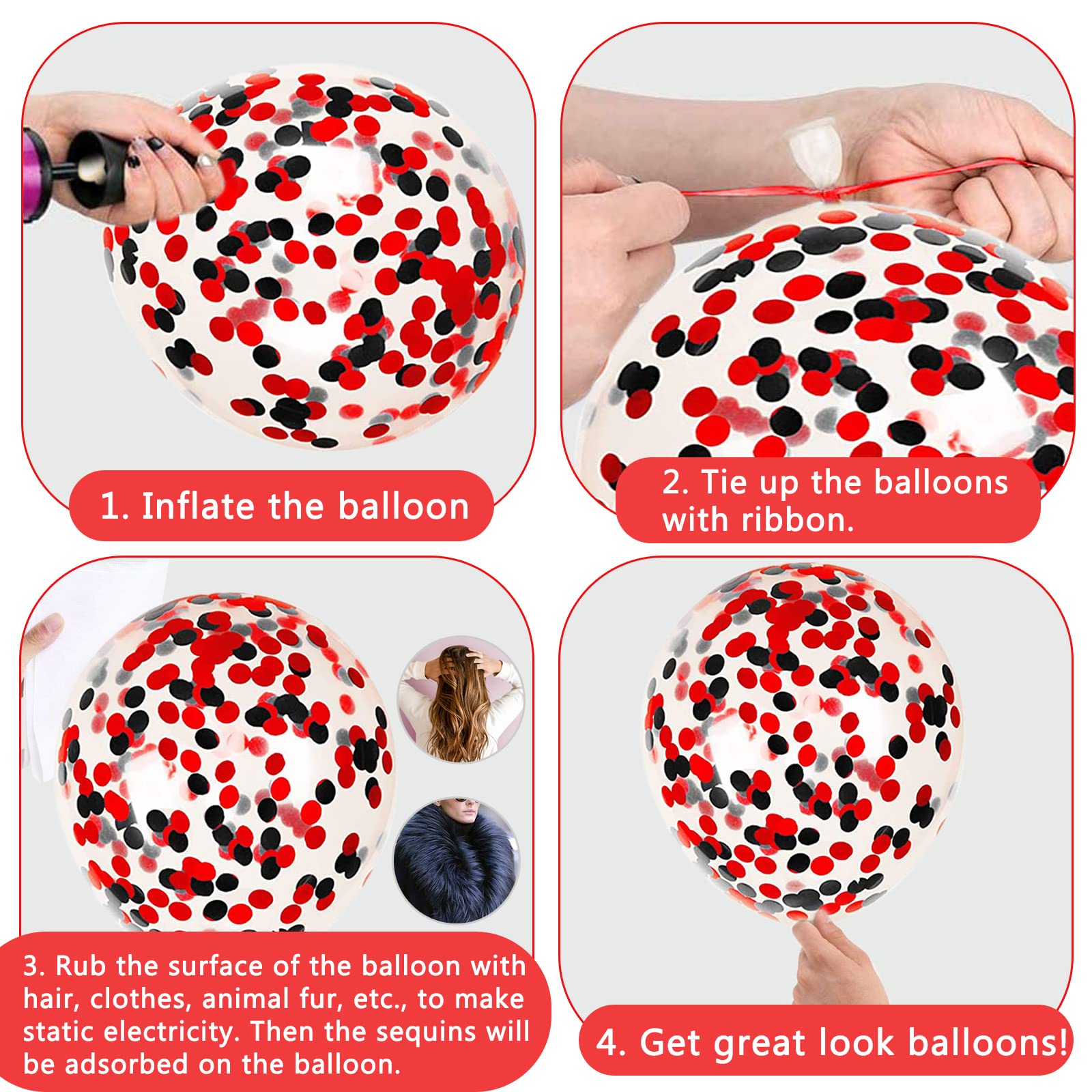 1. Inflate the balloon

2. Tie up the balloons with ribbon.

3. Rub the surface of the balloon with hair, clothes, animal fur, etc., to make static electricity. Then the sequins will be adsorbed on the balloon.

4. Get great look balloons!