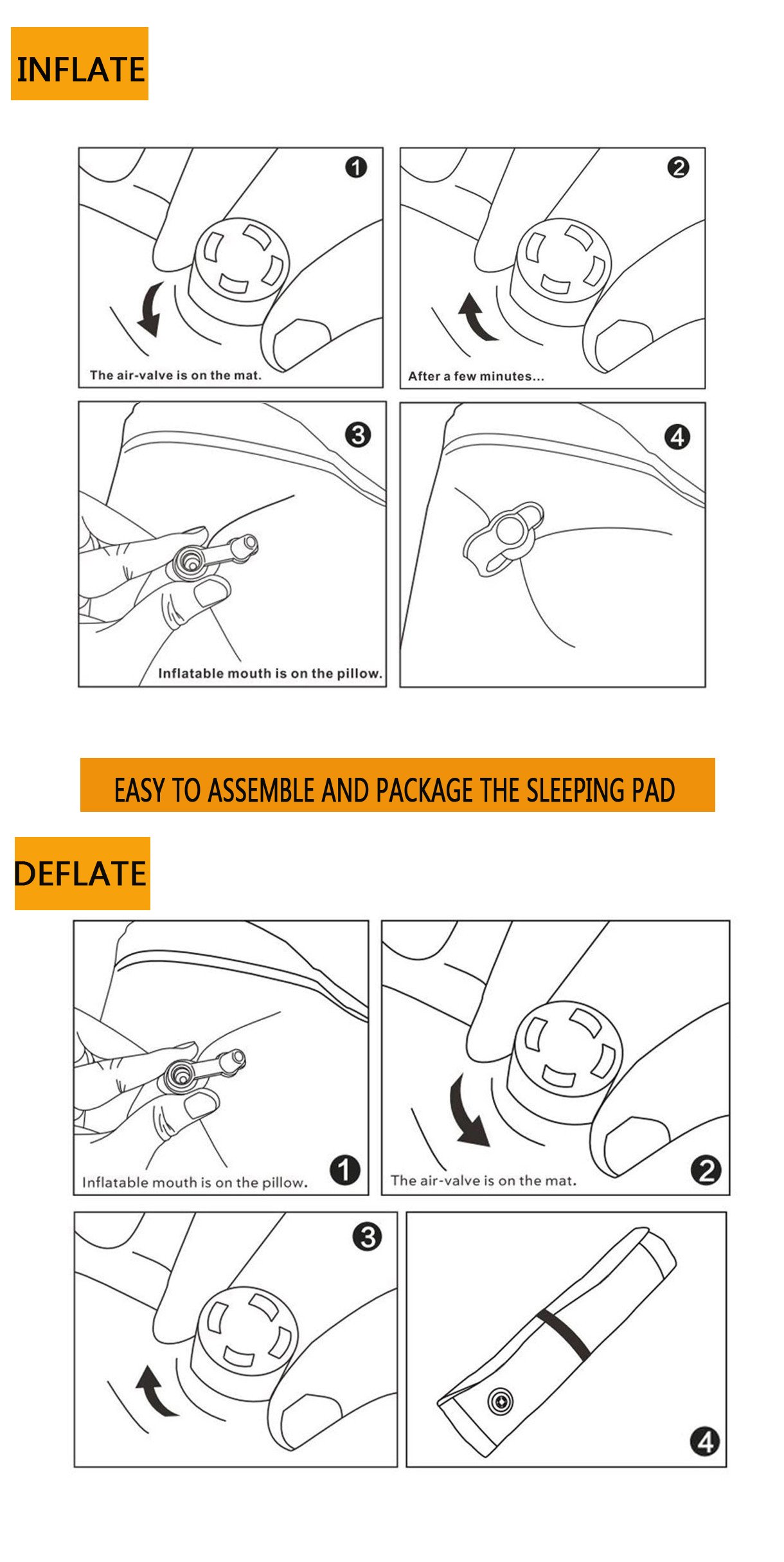 INFLATE

1
The air-valve is on the mat.

2
After a few minutes...

3
Inflatable mouth is on the pillow.

4

EASY TO ASSEMBLE AND PACKAGE THE SLEEPING PAD

DEFLATE

Inflatable mouth is on the pillow.
1

The air-valve is on the mat.
2

3

4