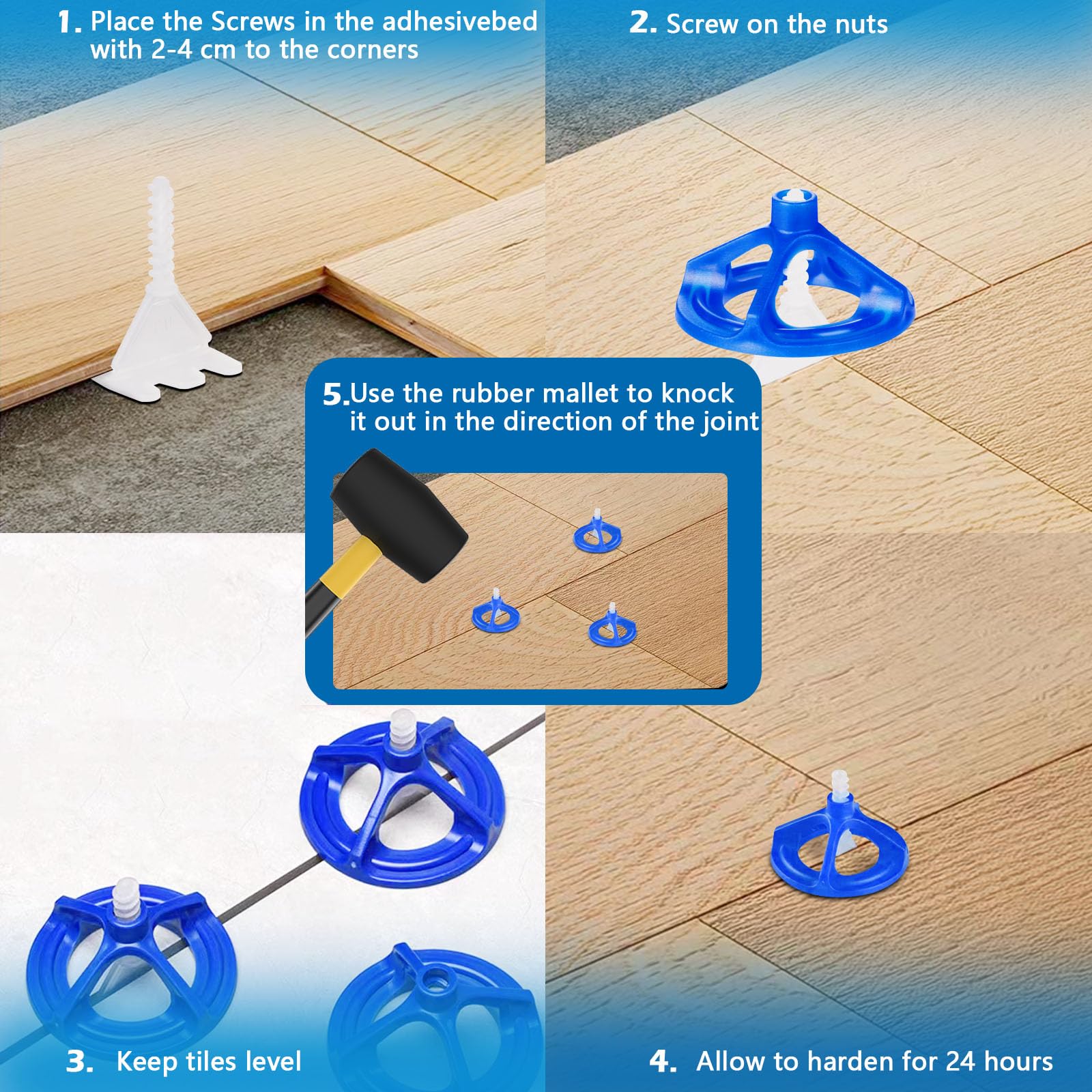 1. Place the Screws in the adhesivebed with 2-4 cm to the corners

2. Screw on the nuts

5.Use the rubber mallet to knock it out in the direction of the joint

3. Keep tiles level

4. Allow to harden for 24 hours