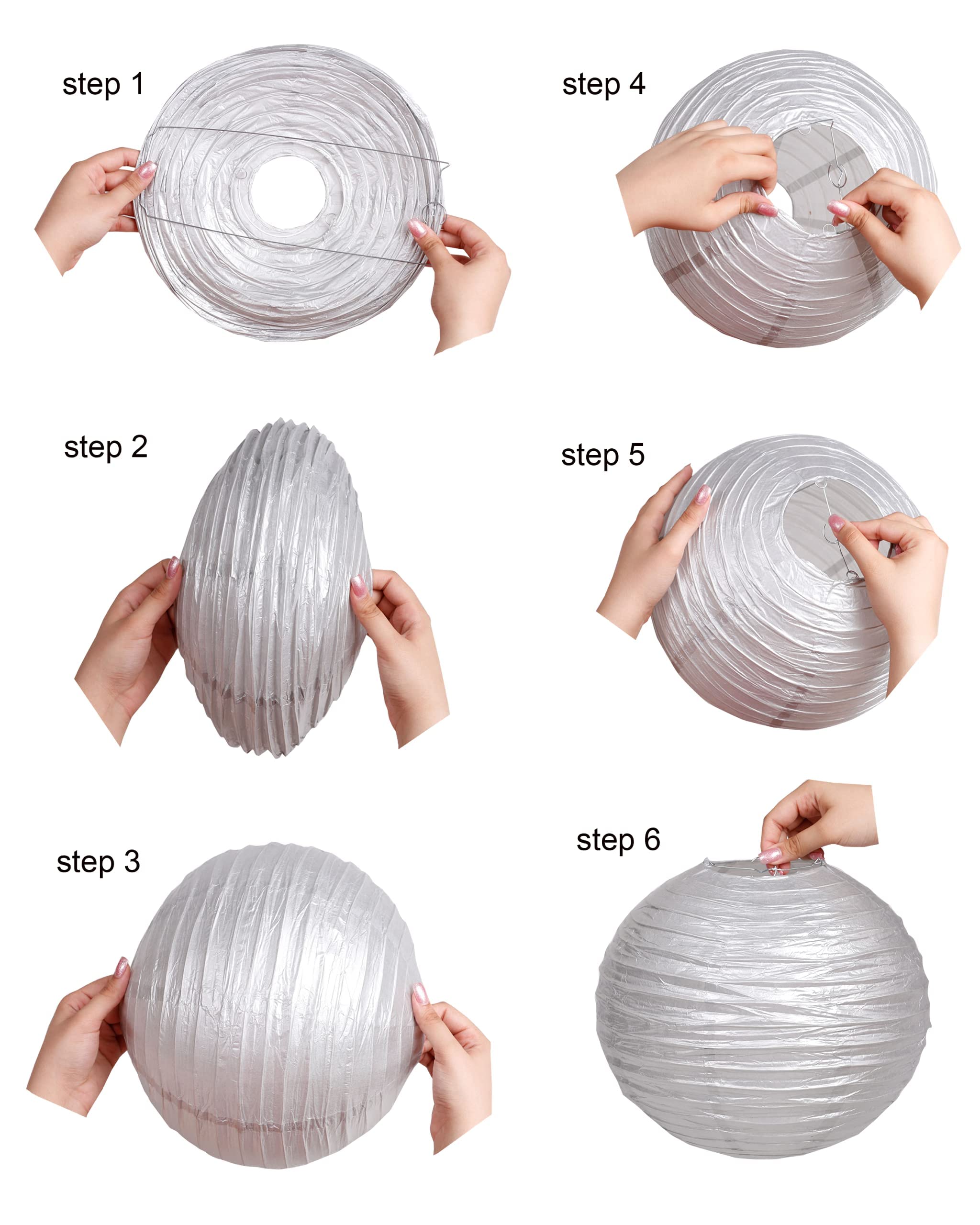 step 1

step 2

step 3

step 4

step 5

step 6