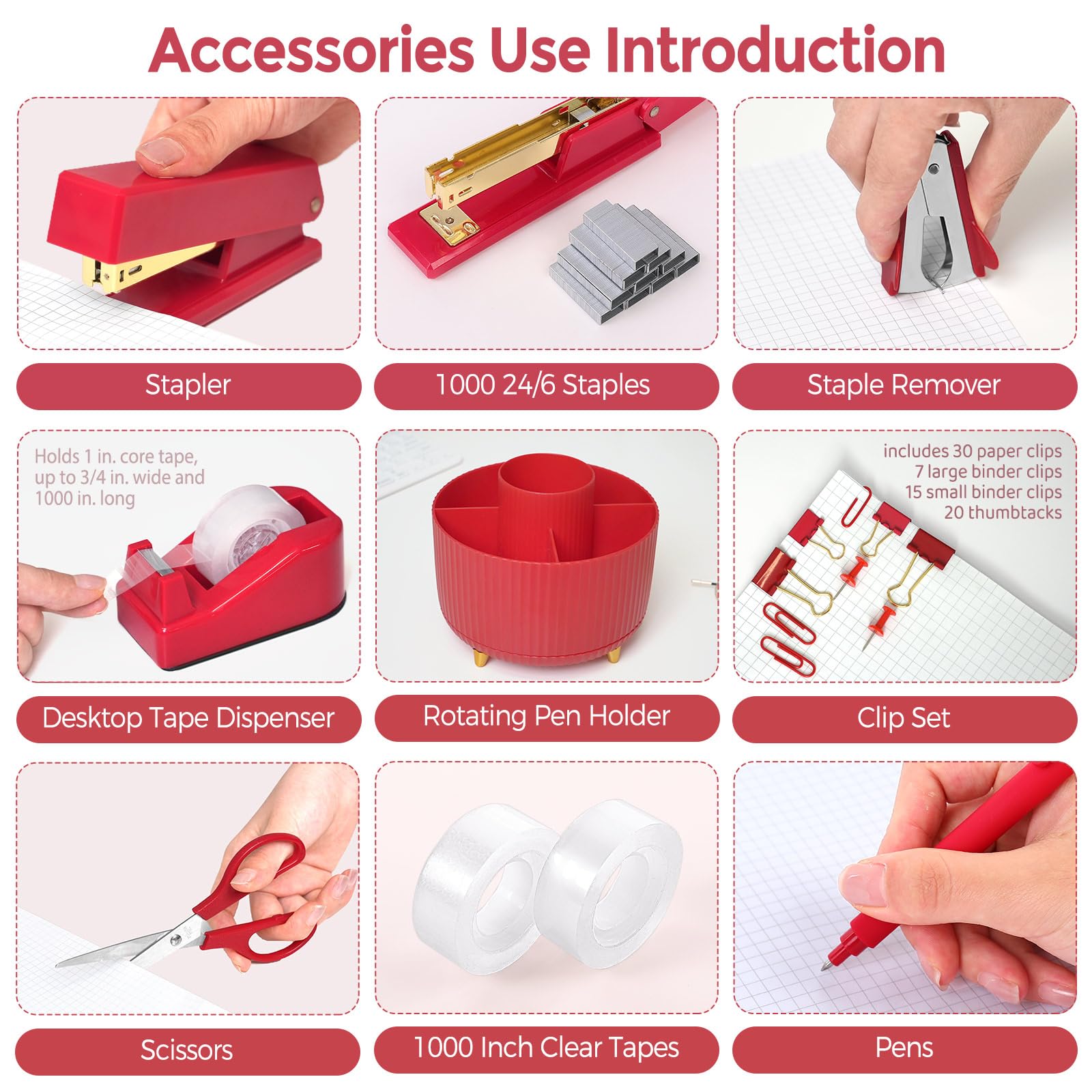 Accessories Use Introduction

Stapler

1000 24/6 Staples

Staple Remover

Holds 1 in. core tape, up to 3/4 in. wide and 1000 in. long

Desktop Tape Dispenser

Rotating Pen Holder

includes 30 paper clips
7 large binder clips
15 small binder clips
20 thumbtacks

Clip Set

Scissors

1000 Inch Clear Tapes

Pens