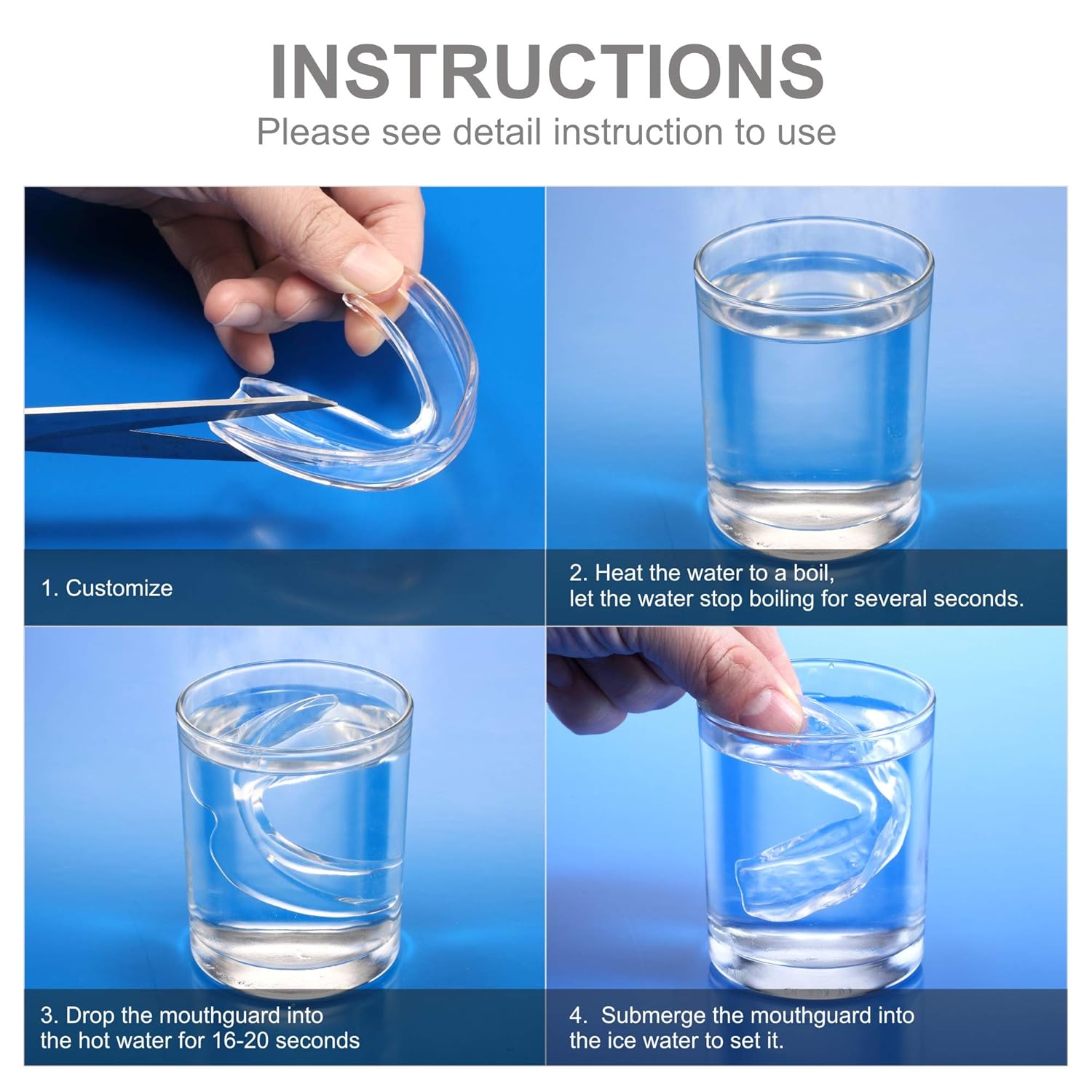 INSTRUCTIONS
Please see detail instruction to use

1. Customize

2. Heat the water to a boil, let the water stop boiling for several seconds.

3. Drop the mouthguard into the hot water for 16-20 seconds

4. Submerge the mouthguard into the ice water to set it.