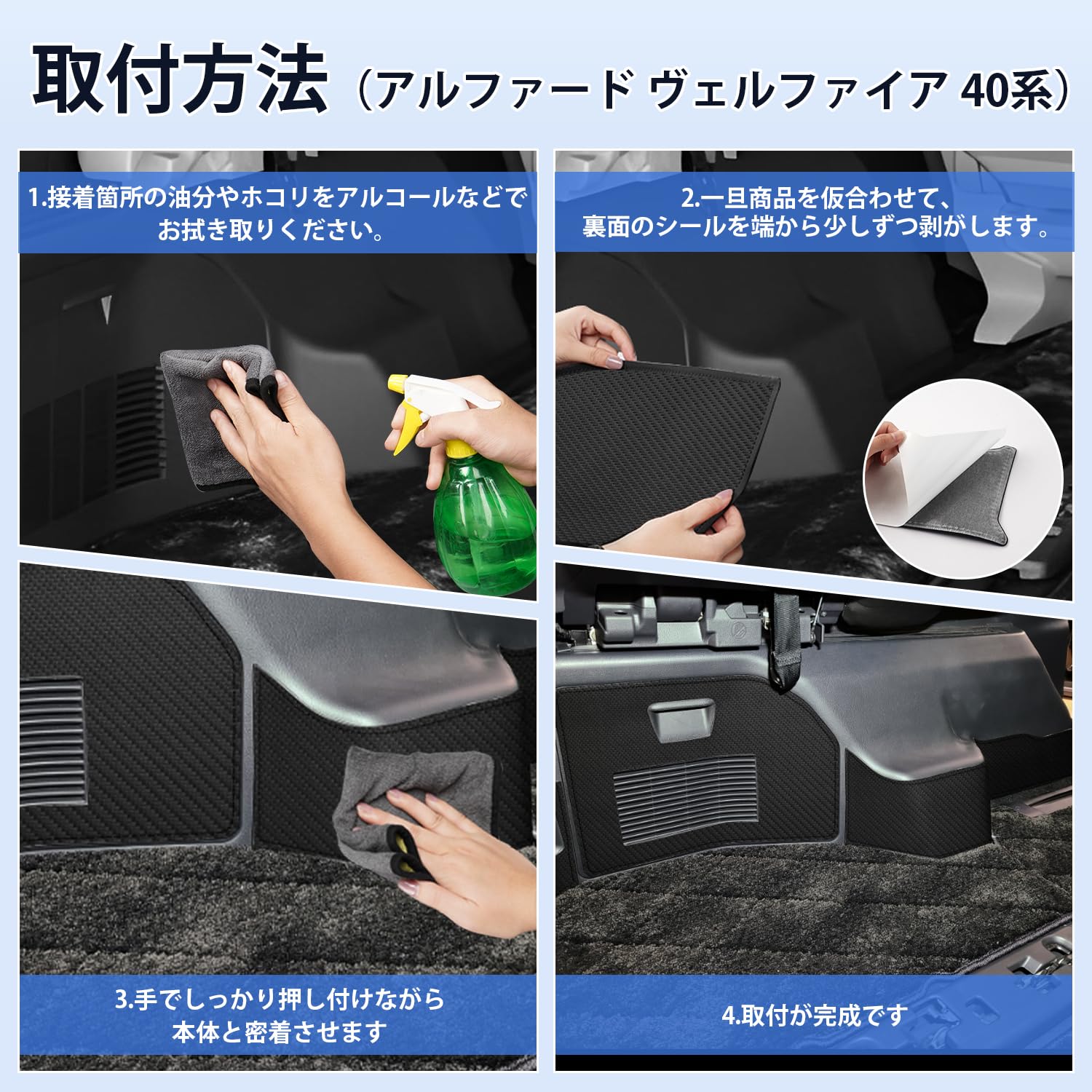 取付方法（アルファード ヴェルファイア 40系）

1.接着箇所の油分やホコリをアルコールなどでお拭き取りください。

2.一旦商品を仮合わせて、裏面のシールを端から少しずつ剥がします。

3.手でしっかり押し付けながら本体と密着させます

4.取付が完成です