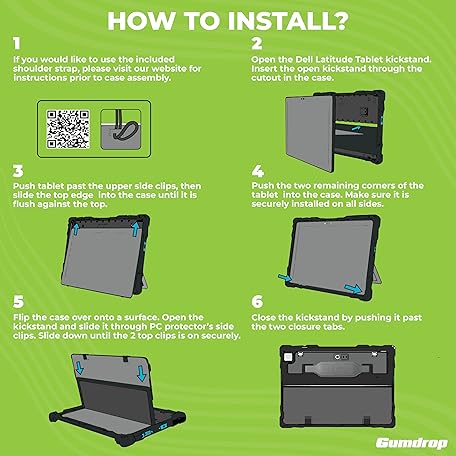 HOW TO INSTALL?

1
If you would like to use the included shoulder strap, please visit our website for instructions prior to case assembly.

2
Open the Dell Latitude Tablet kickstand. Insert the open kickstand through the cutout in the case.

3
Push tablet past the upper side clips, then slide the top edge into the case until it is flush against the top.

4
Push the two remaining corners of the tablet into the case. Make sure it is securely installed on all sides.

5
Flip the case over onto a surface. Open the kickstand and slide it through PC protector's side clips. Slide down until the 2 top clips is on securely.

6
Close the kickstand by pushing it past the two closure tabs.

Gumdrop