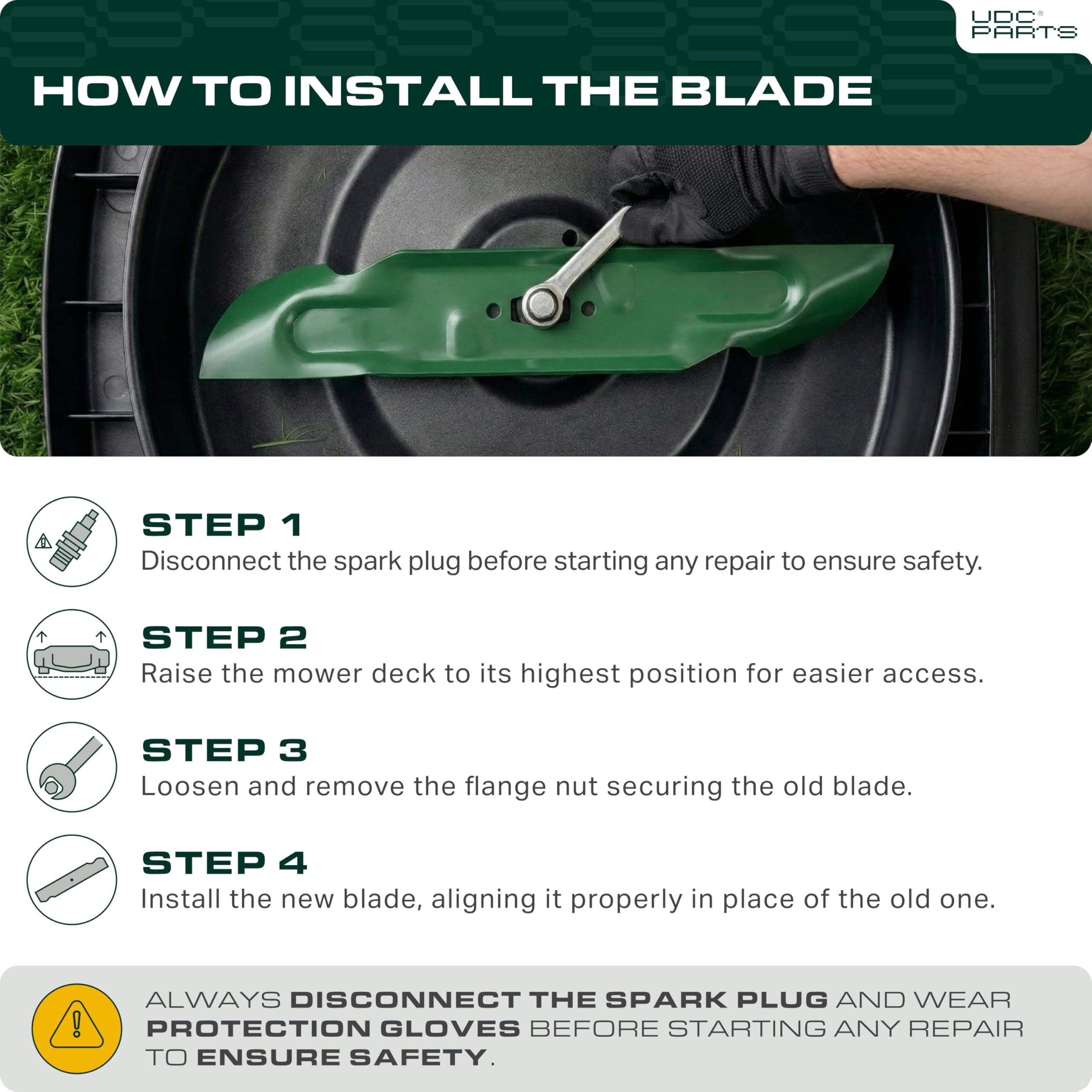 UDC® PARTS

HOW TO INSTALL THE BLADE

STEP 1
Disconnect the spark plug before starting any repair to ensure safety.

STEP 2
Raise the mower deck to its highest position for easier access.

STEP 3
Loosen and remove the flange nut securing the old blade.

STEP 4
Install the new blade, aligning it properly in place of the old one.

ALWAYS DISCONNECT THE SPARK PLUG AND WEAR PROTECTION GLOVES BEFORE STARTING ANY REPAIR TO ENSURE SAFETY.