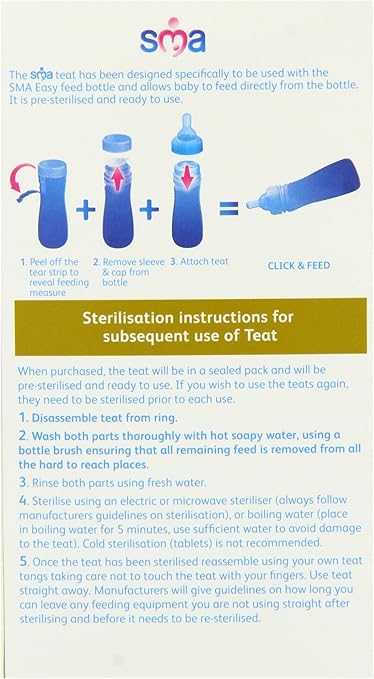 sma

The sma teat has been designed specifically to be used with the SMA Easy feed bottle and allows baby to feed directly from the bottle. It is pre-sterilised and ready to use.

+ + =

1. Peel off the tear strip to reveal feeding measure

2. Remove sleeve & cap from bottle

3. Attach teat

CLICK & FEED

Sterilisation instructions for subsequent use of Teat

When purchased, the teat will be in a sealed pack and will be pre-sterilised and ready to use. If you wish to use the teats again, they need to be sterilised prior to each use.

1. Disassemble teat from ring.

2. Wash both parts thoroughly with hot soapy water, using a bottle brush ensuring that all remaining feed is removed from all the hard to reach places.

3. Rinse both parts using fresh water.

4. Sterilise using an electric or microwave steriliser (always follow manufacturers guidelines on sterilisation), or boiling water (place in boiling water for 5 minutes, use sufficient water to avoid damage to the teat). Cold sterilisation (tablets) is not recommended.

5. Once the teat has been sterilised reassemble using your own teat tongs taking care not to touch the teat with your fingers. Use teat straight away. Manufacturers will give guidelines on how long you can leave any feeding equipment you are not using straight after sterilising and before it needs to be re-sterilised.