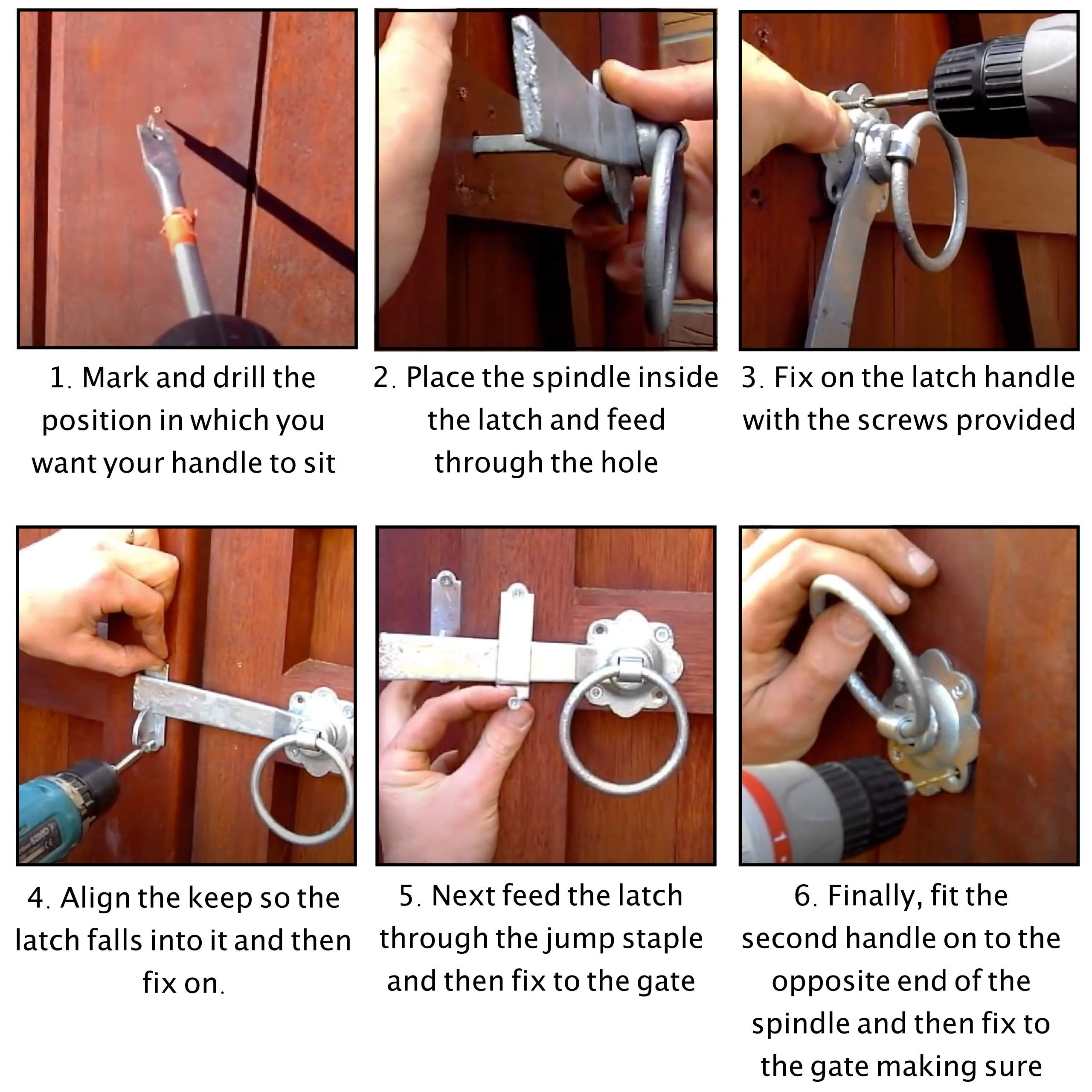 1. Mark and drill the position in which you want your handle to sit

2. Place the spindle inside the latch and feed through the hole

3. Fix on the latch handle with the screws provided

4. Align the keep so the latch falls into it and then fix on.

5. Next feed the latch through the jump staple and then fix to the gate

6. Finally, fit the second handle on to the opposite end of the spindle and then fix to the gate making sure