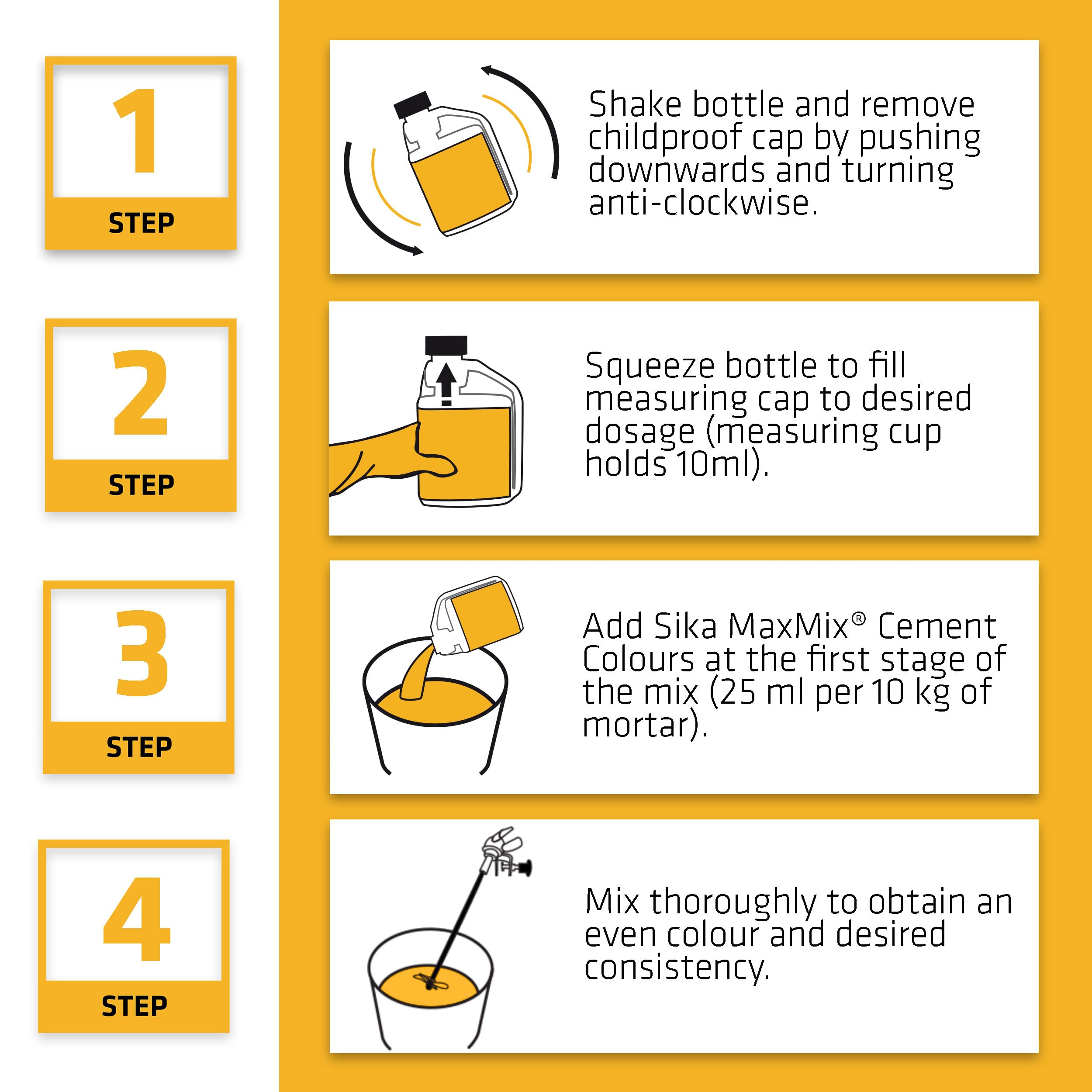 1
STEP

Shake bottle and remove childproof cap by pushing downwards and turning anti-clockwise.

2
STEP

Squeeze bottle to fill measuring cap to desired dosage (measuring cup holds 10ml).

3
STEP

Add Sika MaxMix® Cement Colours at the first stage of the mix (25 ml per 10 kg of mortar).

4
STEP

Mix thoroughly to obtain an even colour and desired consistency.