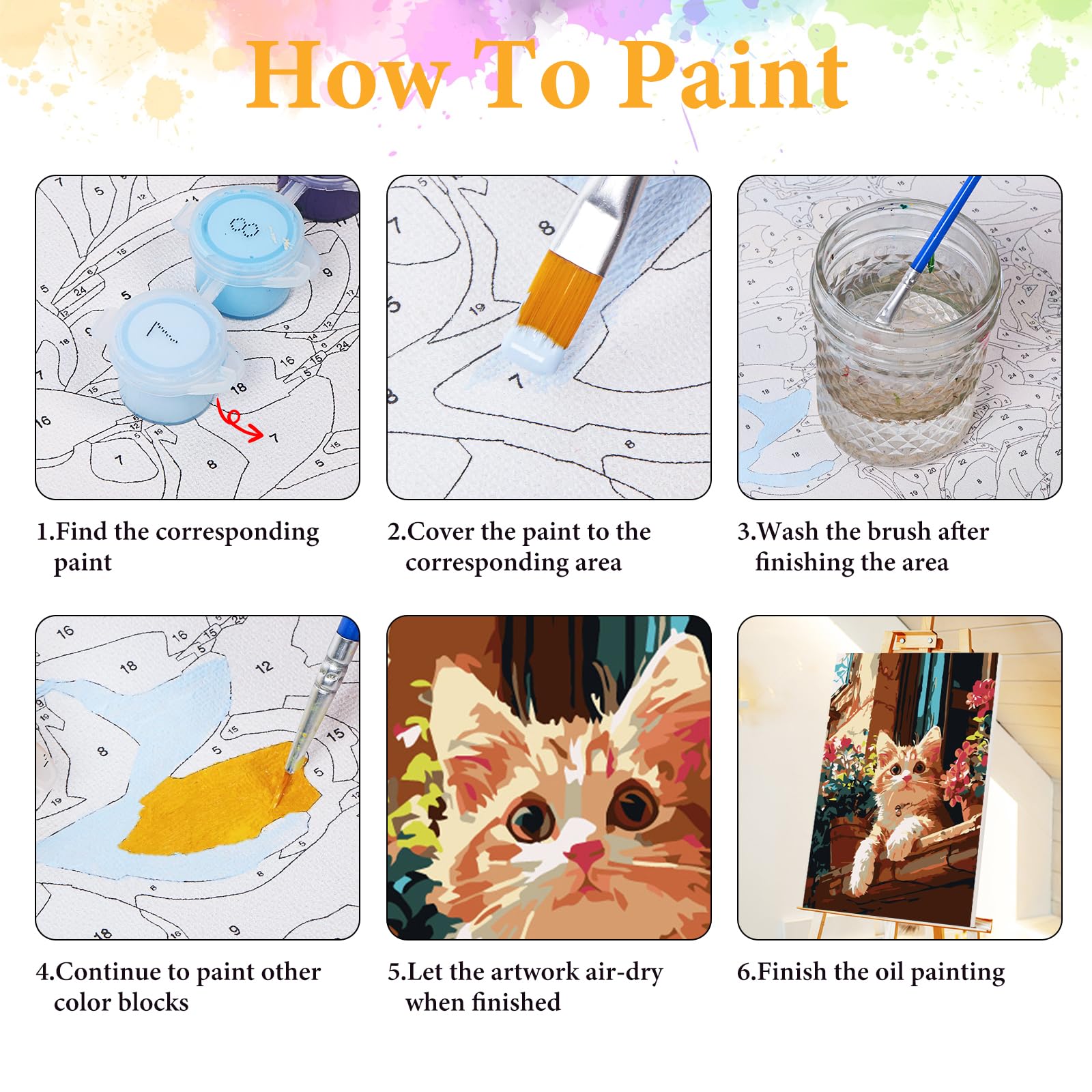 How To Paint

1.Find the corresponding paint

2.Cover the paint to the corresponding area

3.Wash the brush after finishing the area

4.Continue to paint other color blocks

5.Let the artwork air-dry when finished

6.Finish the oil painting