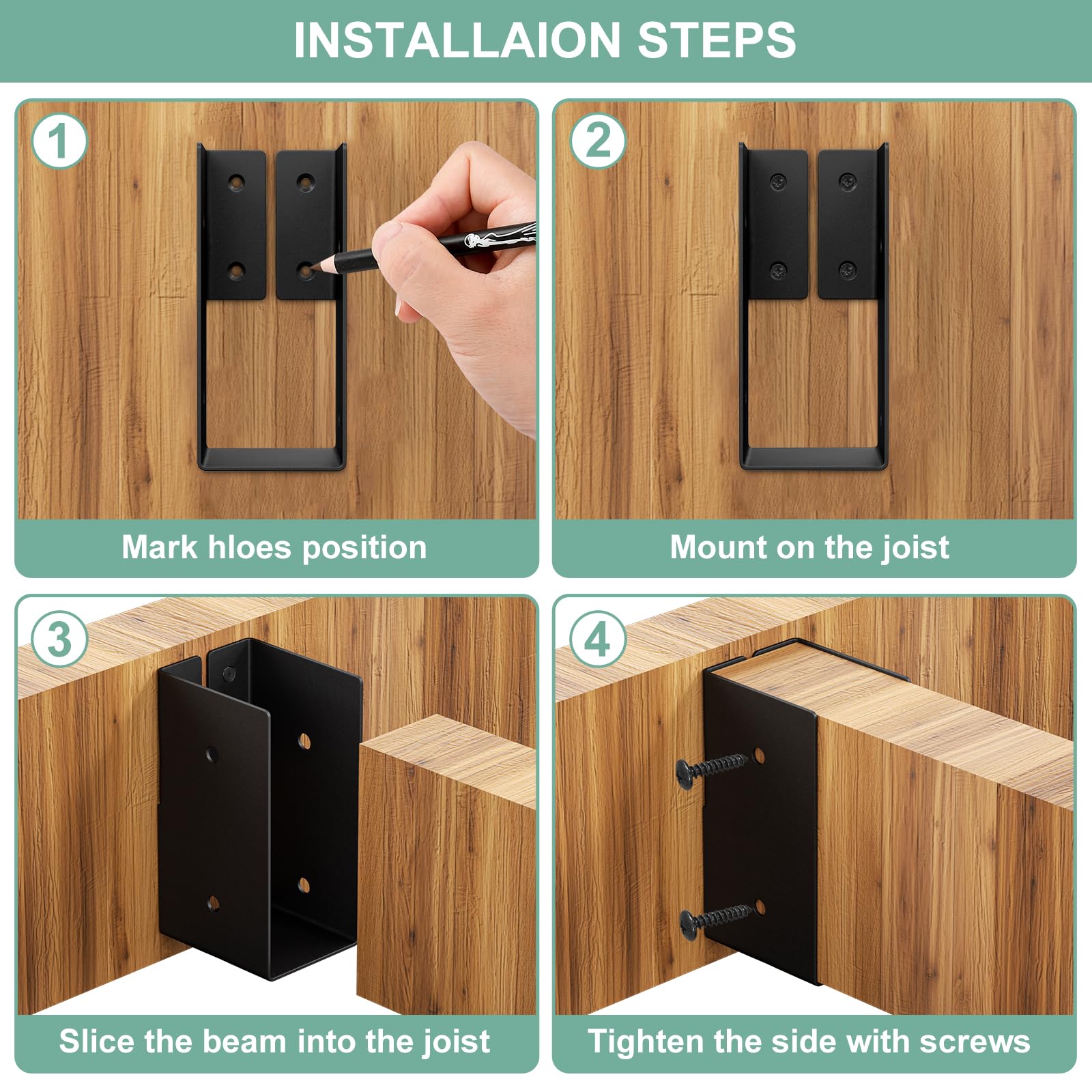 INSTALLAION STEPS

1

Mark hloes position

2

Mount on the joist

3

Slice the beam into the joist

4

Tighten the side with screws