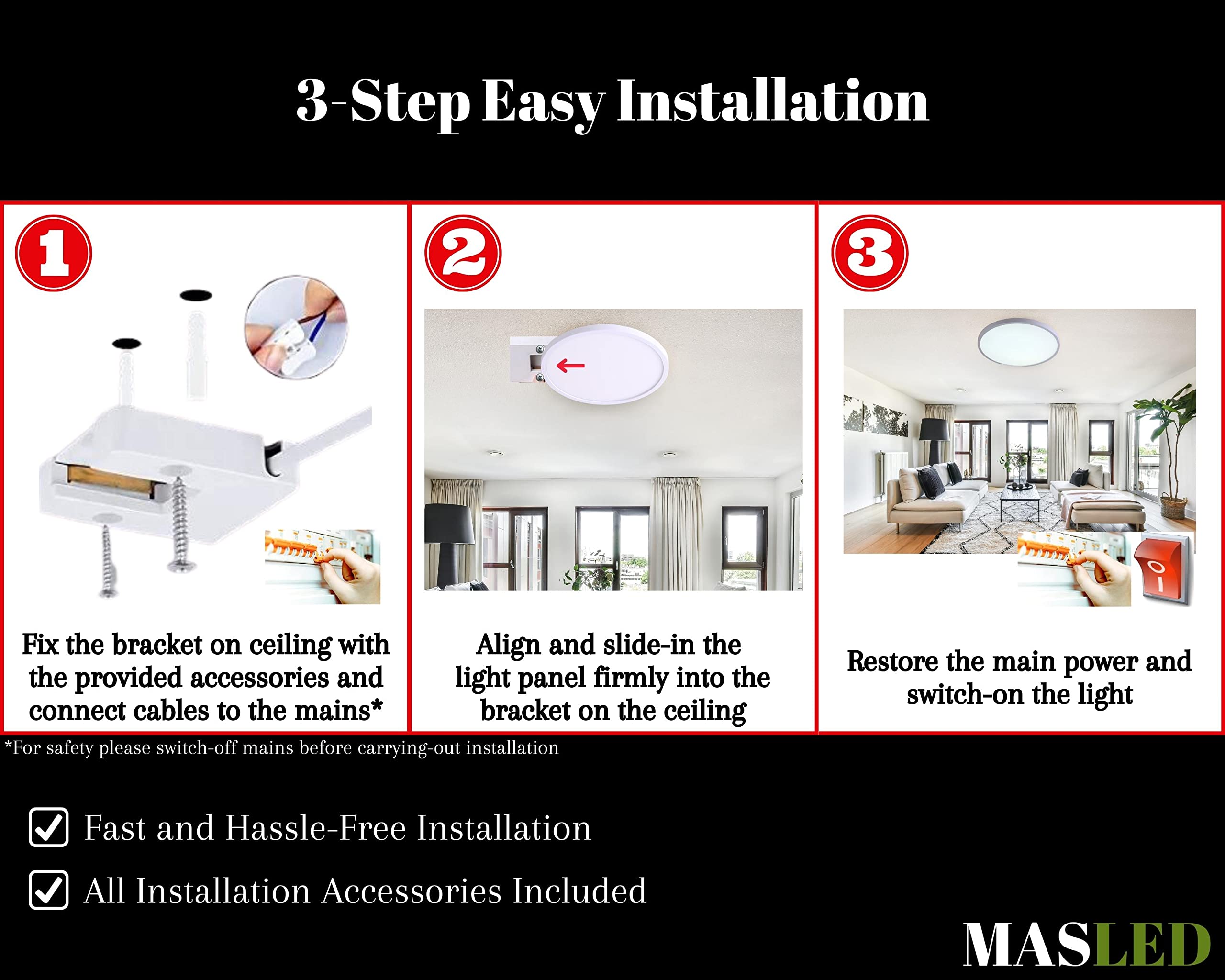 3-Step Easy Installation

1

Fix the bracket on ceiling with the provided accessories and connect cables to the mains*

2

Align and slide-in the light panel firmly into the bracket on the ceiling

3

Restore the main power and switch-on the light

*For safety please switch-off mains before carrying-out installation

Fast and Hassle-Free Installation

All Installation Accessories Included

MASLED