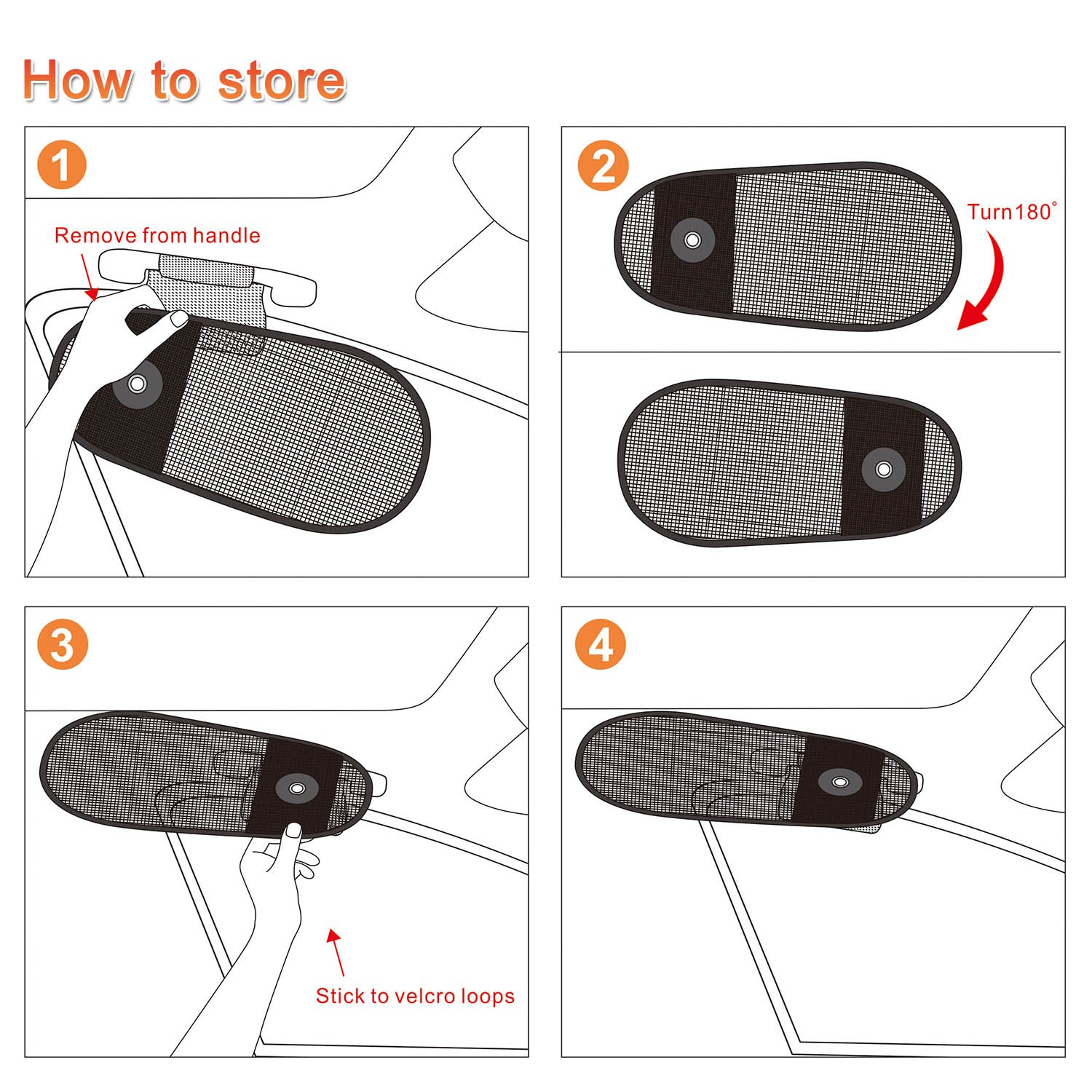 How to store

1

Remove from handle

2

Turn180°

3

Stick to velcro loops

4