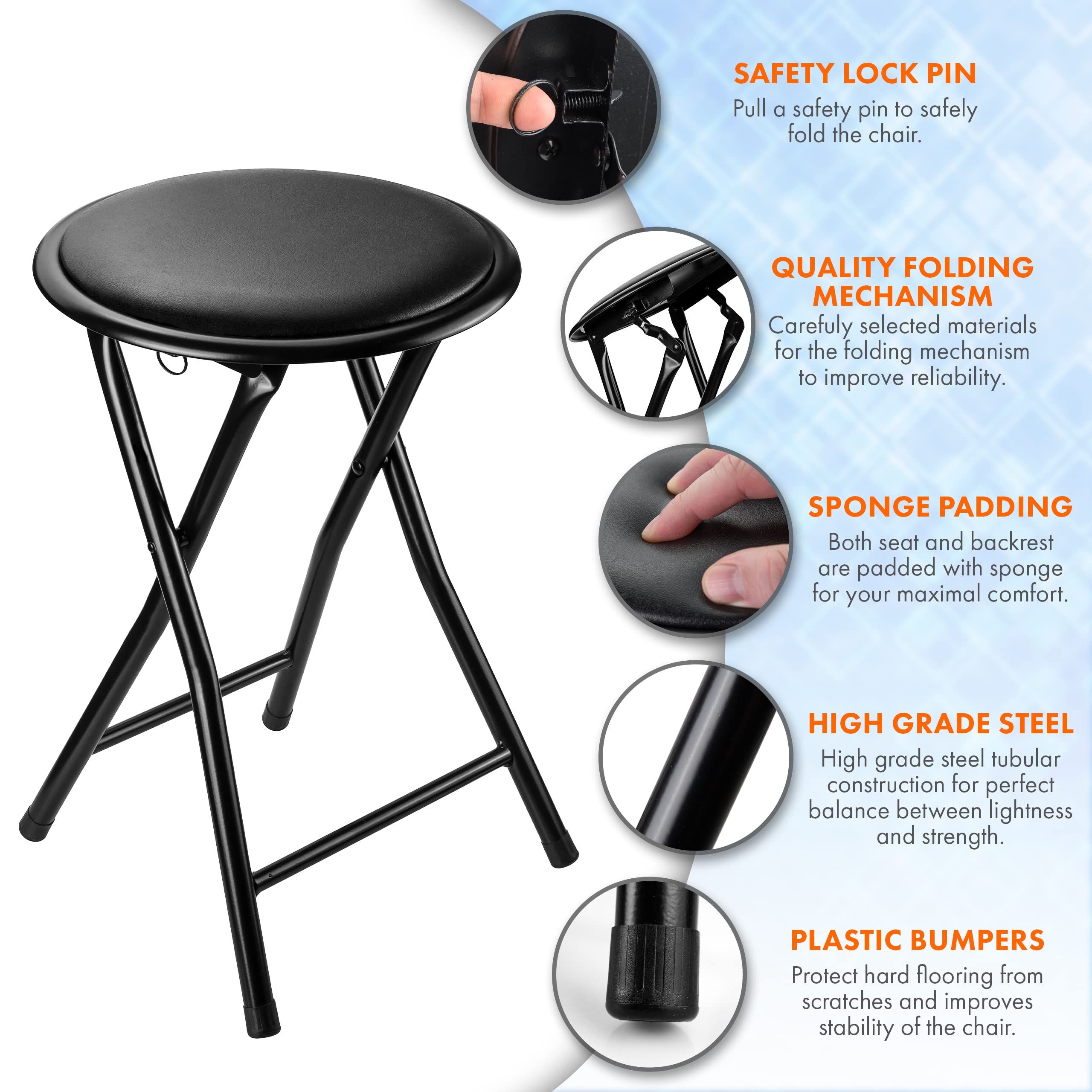 SAFETY LOCK PIN
Pull a safety pin to safely fold the chair.

QUALITY FOLDING MECHANISM
Carefuly selected materials for the folding mechanism to improve reliability.

SPONGE PADDING
Both seat and backrest are padded with sponge for your maximal comfort.

HIGH GRADE STEEL
High grade steel tubular construction for perfect balance between lightness and strength.

PLASTIC BUMPERS
Protect hard flooring from scratches and improves stability of the chair.