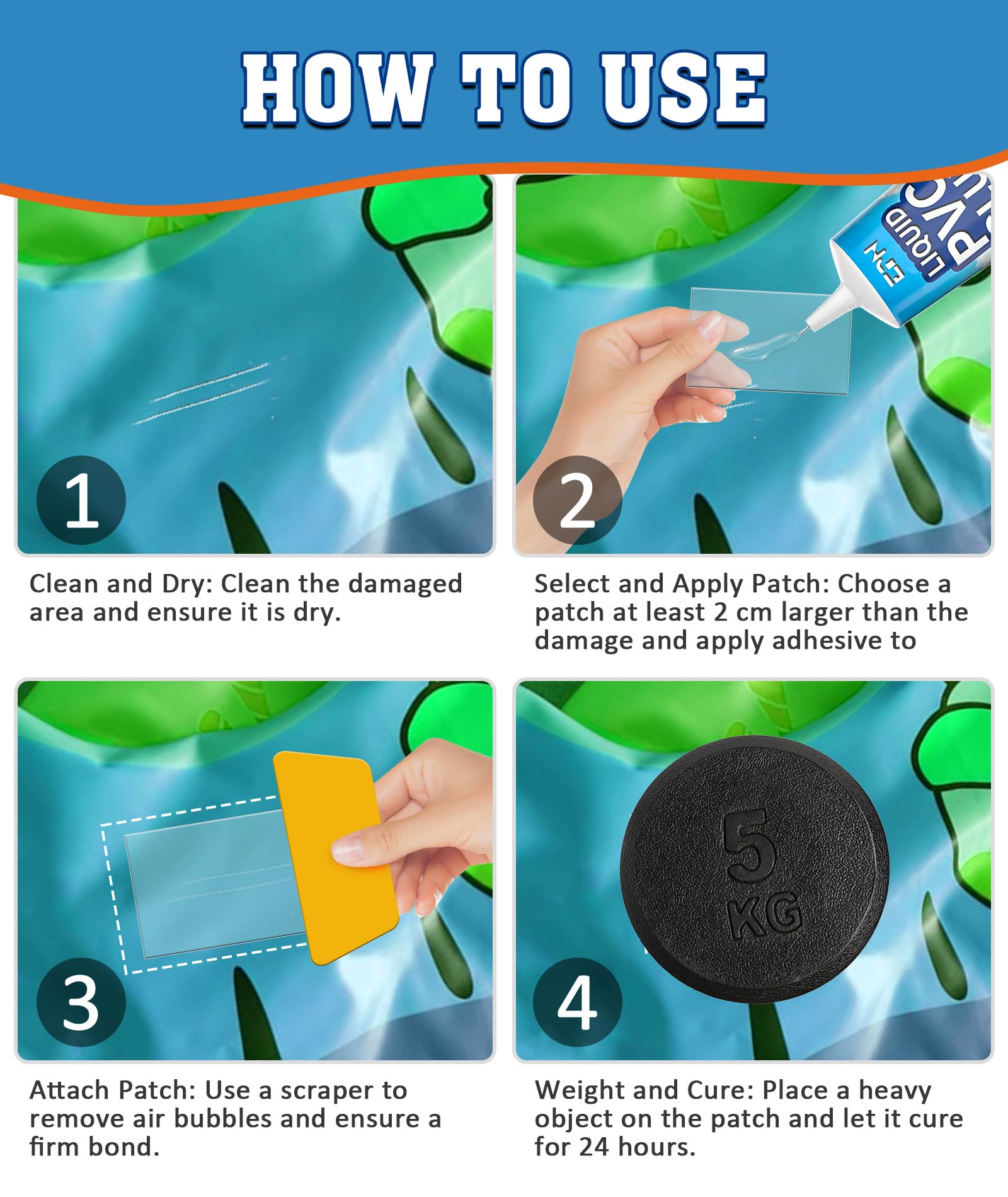 HOW TO USE

LIQUID PVC

1

Clean and Dry: Clean the damaged area and ensure it is dry.

2

Select and Apply Patch: Choose a patch at least 2 cm larger than the damage and apply adhesive to

3

Attach Patch: Use a scraper to remove air bubbles and ensure a firm bond.

5 KG

4

Weight and Cure: Place a heavy object on the patch and let it cure for 24 hours.