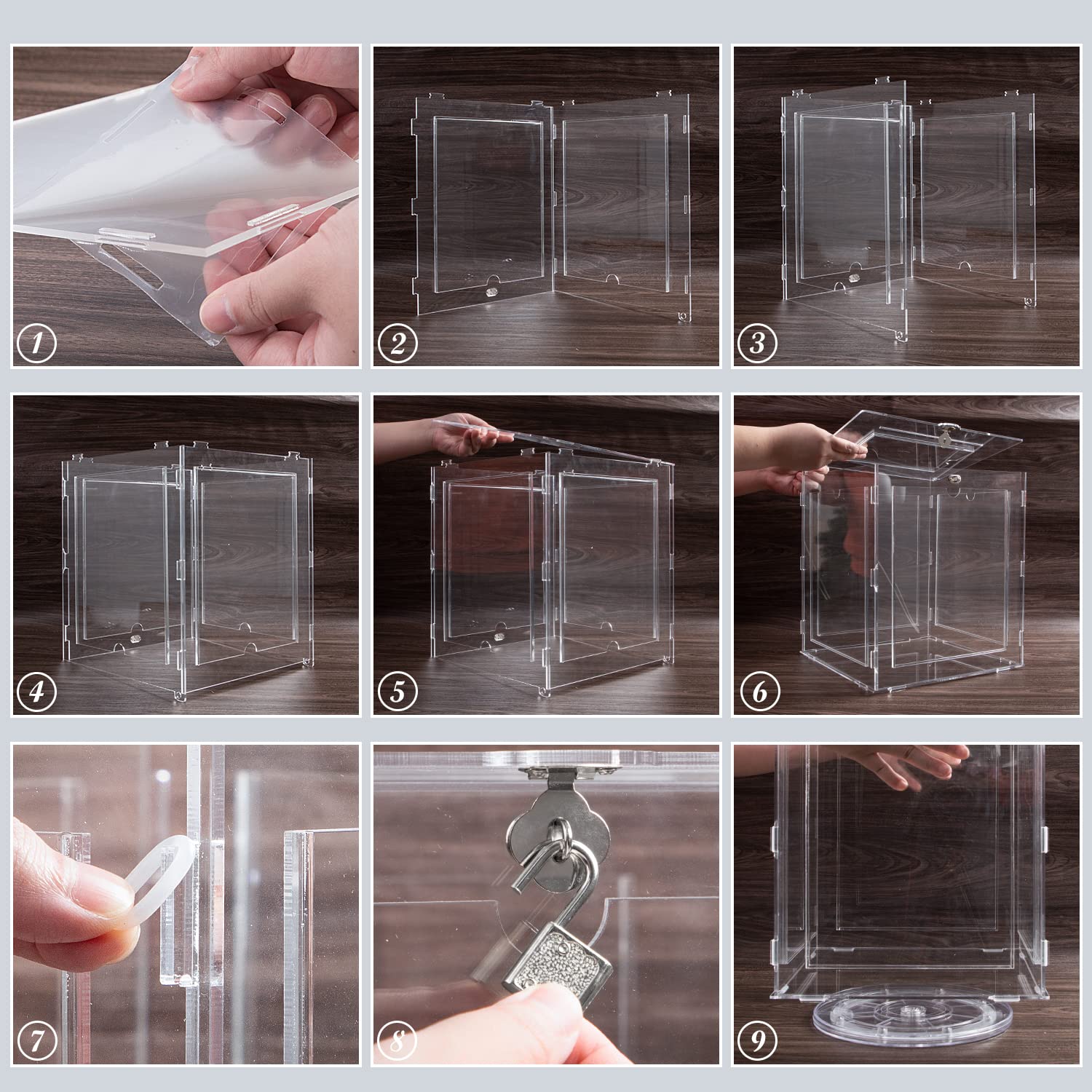 1
2
3
4
5
6
7
8
9