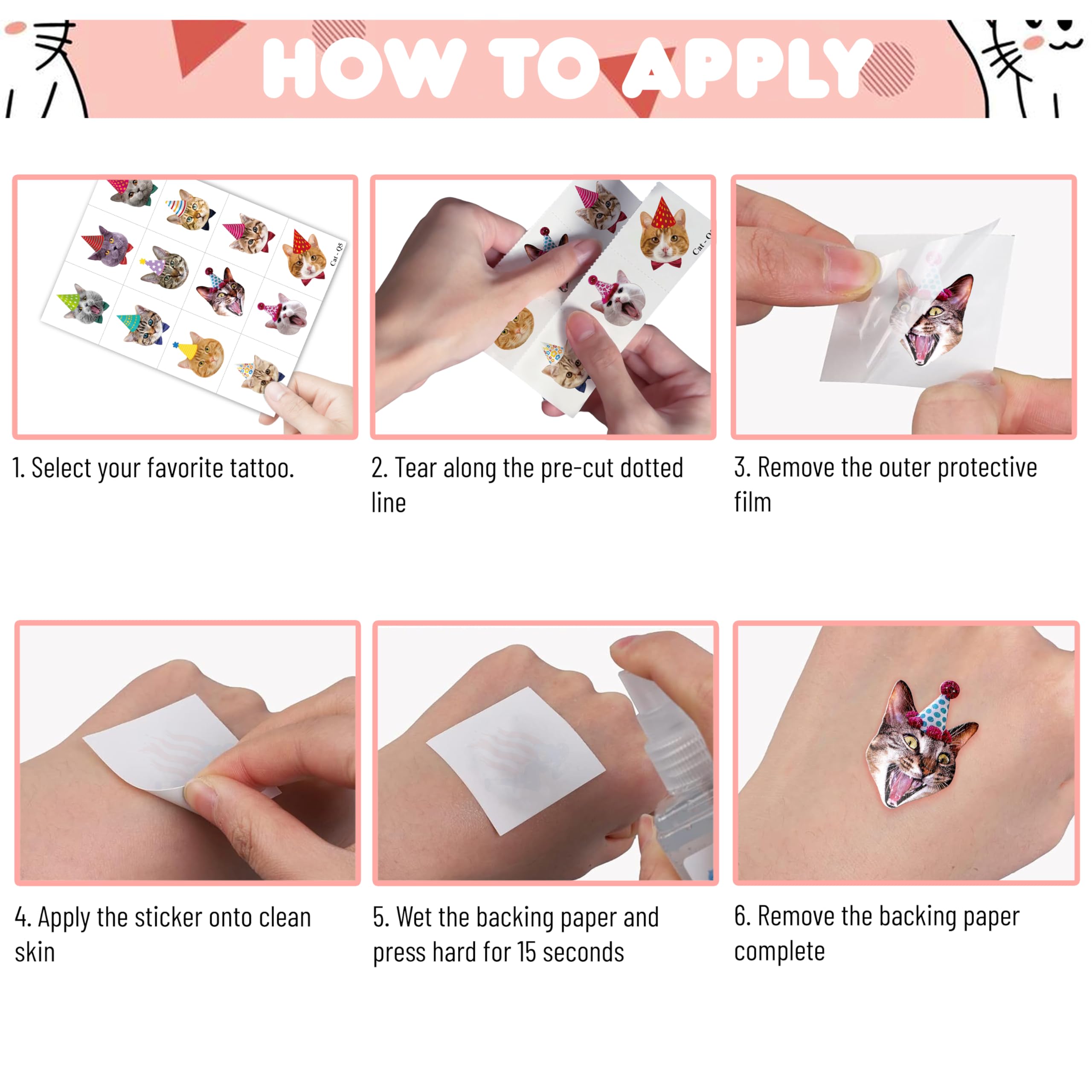 HOW TO APPLY

Cat - Q5

Cat - Q

1. Select your favorite tattoo.

2. Tear along the pre-cut dotted line

3. Remove the outer protective film

4. Apply the sticker onto clean skin

5. Wet the backing paper and press hard for 15 seconds

6. Remove the backing paper complete