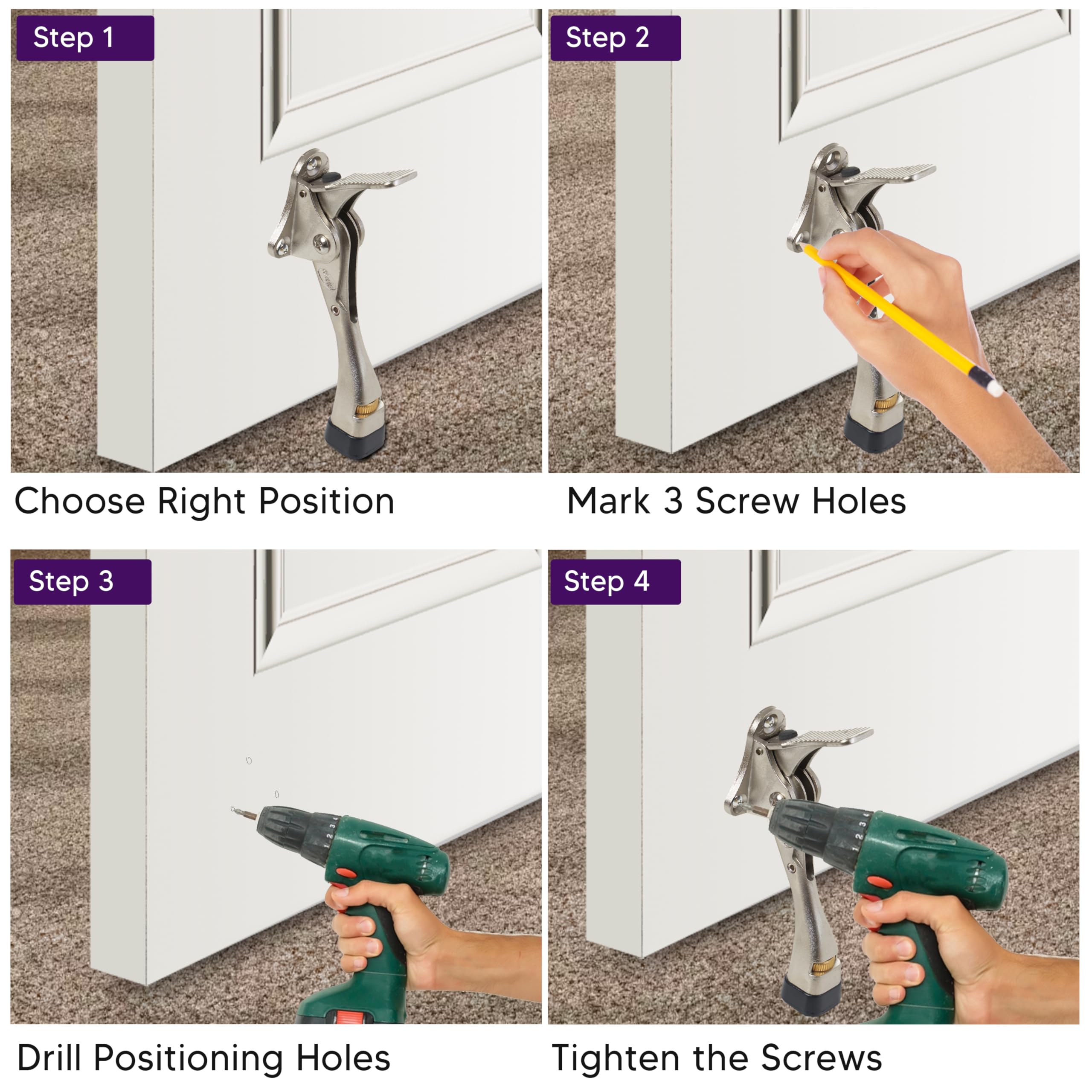 Step 1

Choose Right Position

Step 2

Mark 3 Screw Holes

Step 3

Drill Positioning Holes

Step 4

Tighten the Screws