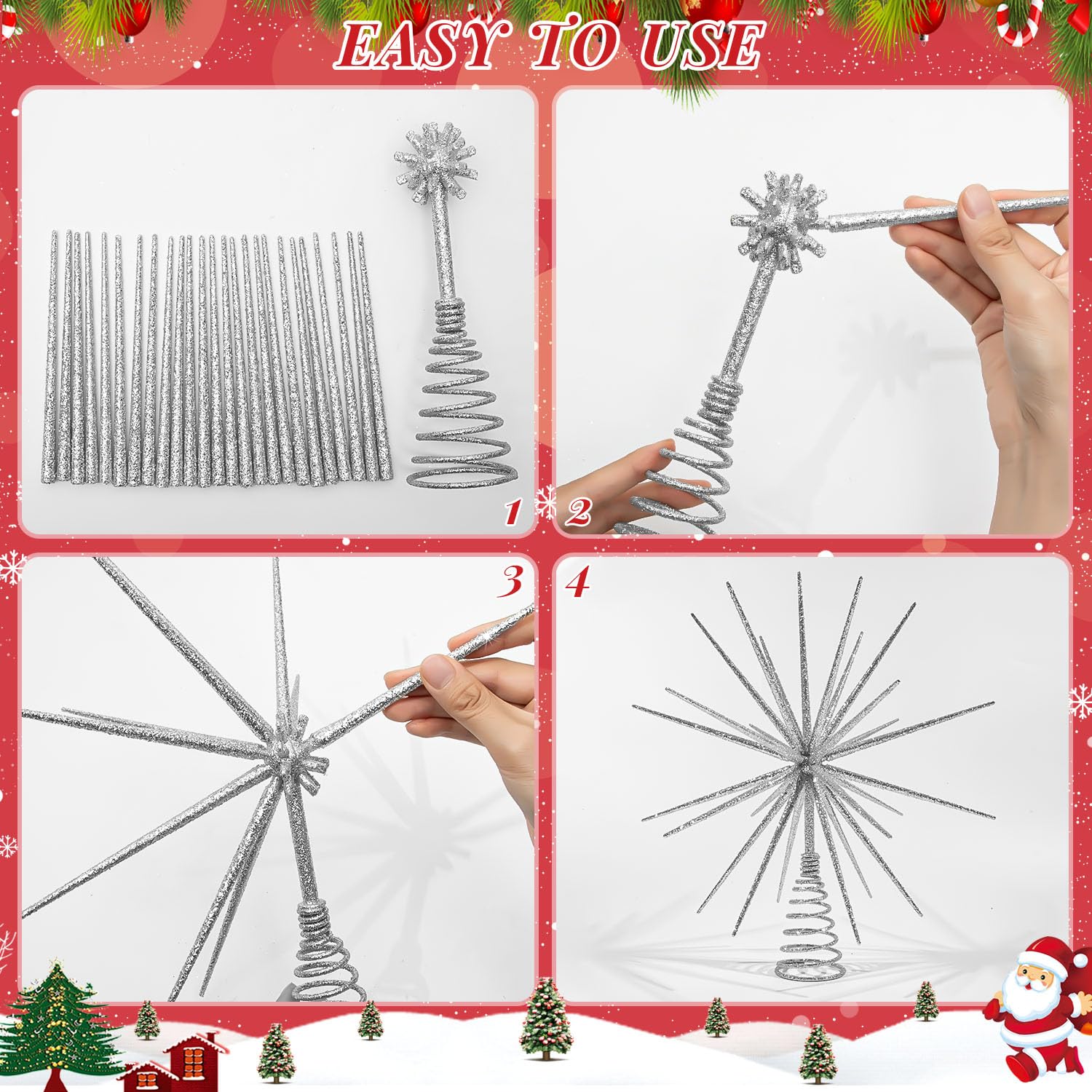 EASY TO USE

1

2

3

4