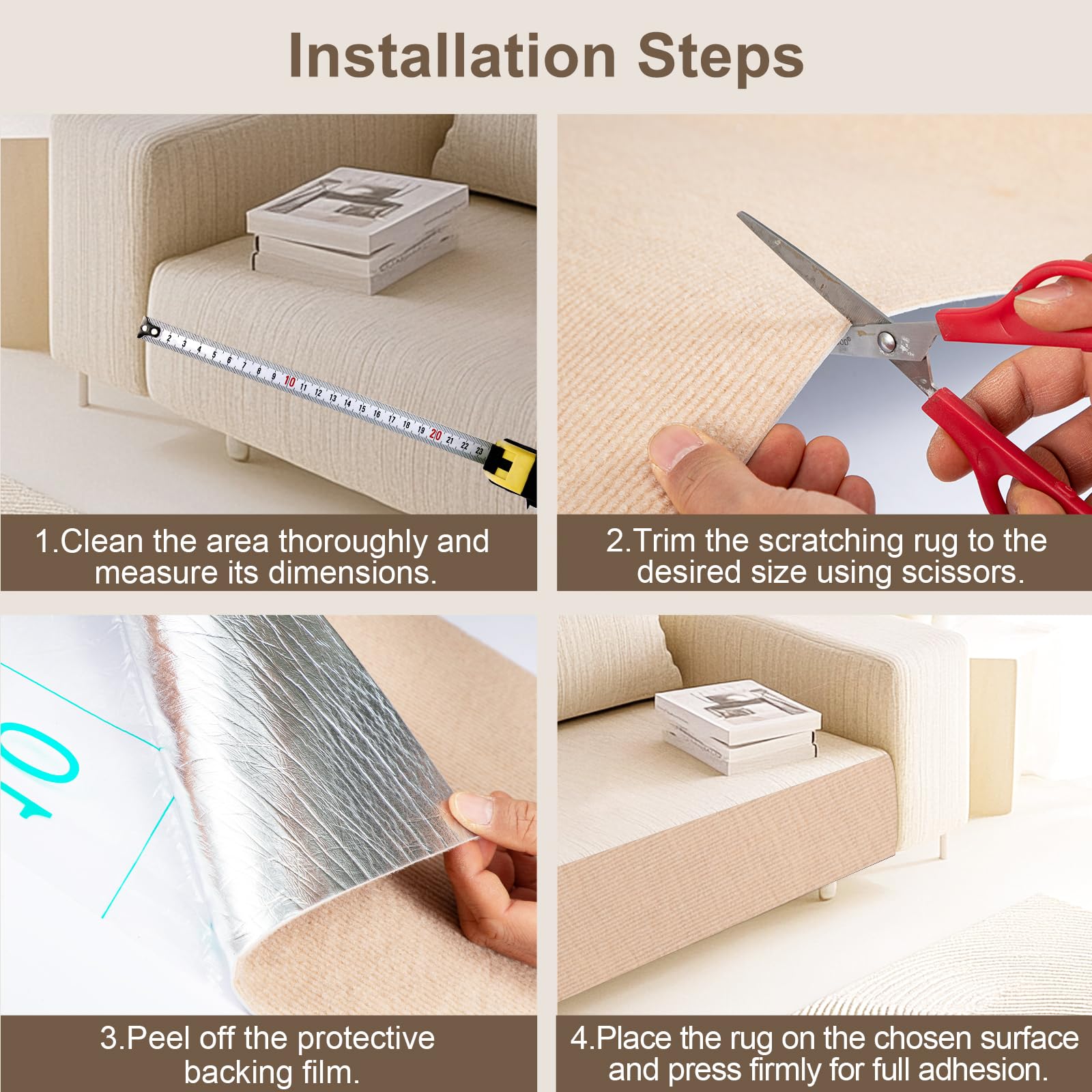 Installation Steps

2 3 4 5 6 7 8 9 10 11 12 13 14 15 16 17 18 19 20 21 22 23

1.Clean the area thoroughly and measure its dimensions.

2.Trim the scratching rug to the desired size using scissors.

3.Peel off the protective backing film.

4.Place the rug on the chosen surface and press firmly for full adhesion.