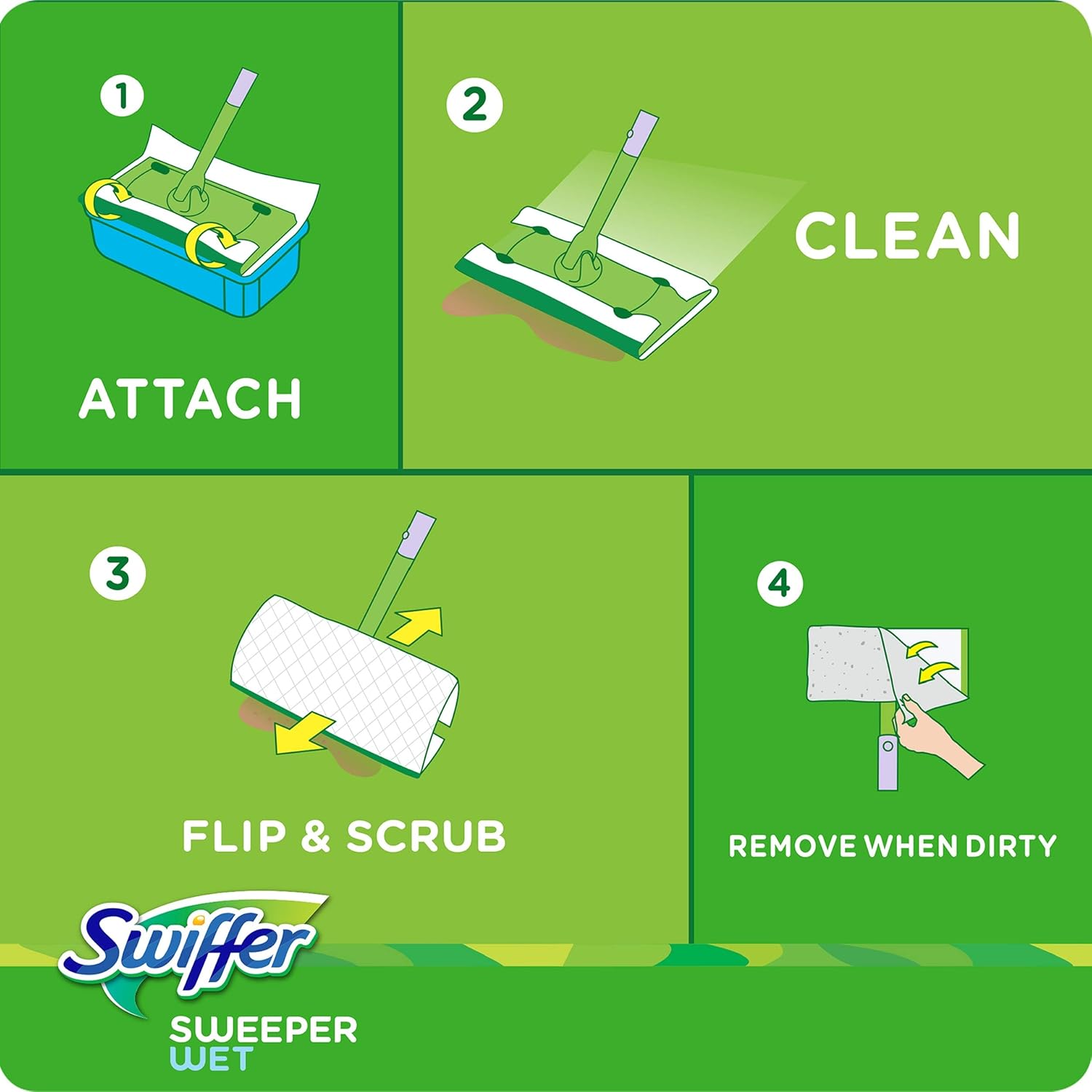 1

ATTACH

2

CLEAN

3

FLIP & SCRUB

4

REMOVE WHEN DIRTY

Swiffer

SWEEPER
WET