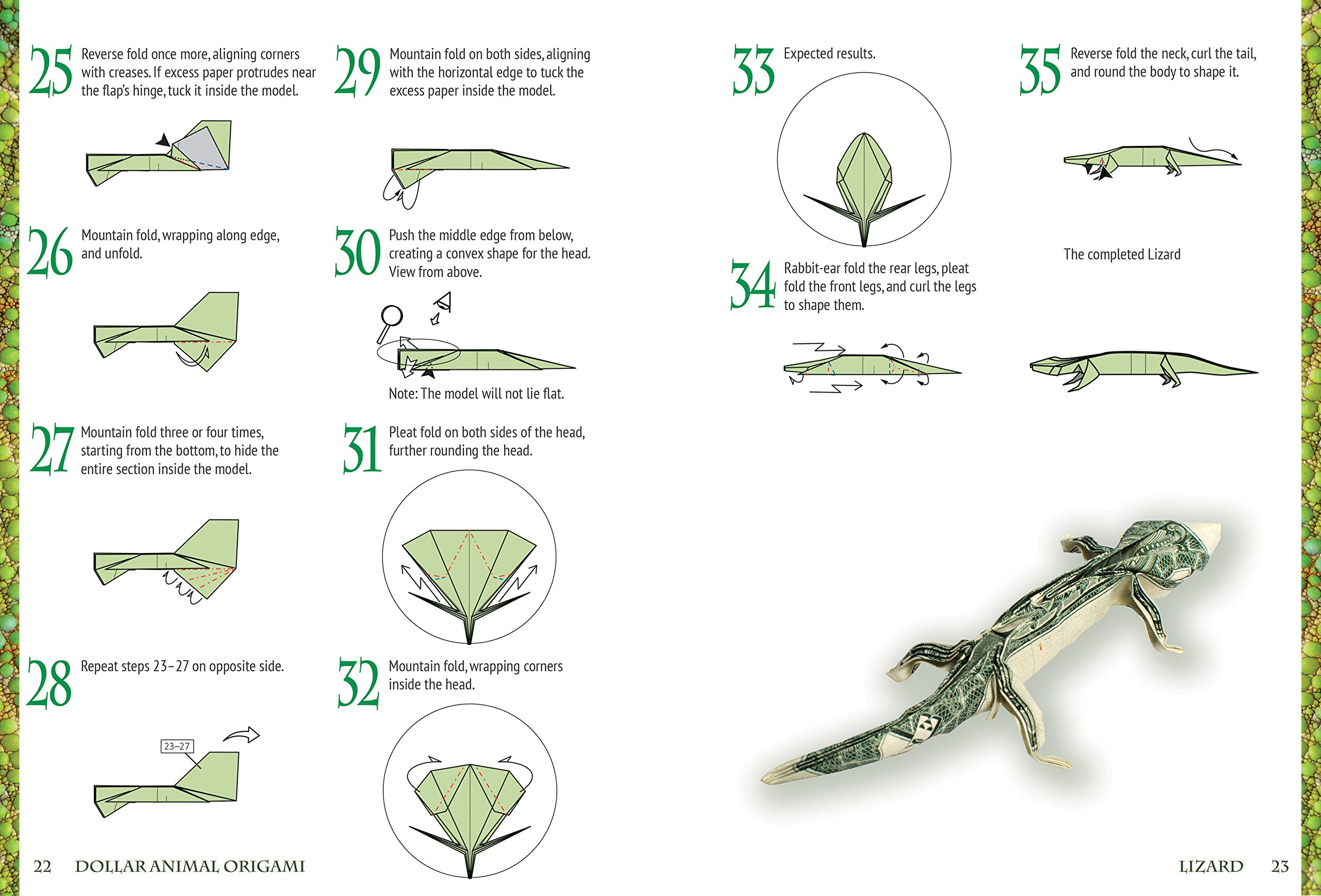 25 Reverse fold once more, aligning corners with creases. If excess paper protrudes near the flap's hinge, tuck it inside the model.

26 Mountain fold, wrapping along edge, and unfold.

27 Mountain fold three or four times, starting from the bottom, to hide the entire section inside the model.

28 Repeat steps 23–27 on opposite side.

23–27

29 Mountain fold on both sides, aligning with the horizontal edge to tuck the excess paper inside the model.

30 Push the middle edge from below, creating a convex shape for the head. View from above.

Note: The model will not lie flat.

31 Pleat fold on both sides of the head, further rounding the head.

32 Mountain fold, wrapping corners inside the head.

22 DOLLAR ANIMAL ORIGAMI

33 Expected results.

34 Rabbit-ear fold the rear legs, pleat fold the front legs, and curl the legs to shape them.

35 Reverse fold the neck, curl the tail, and round the body to shape it.

The completed Lizard

LIZARD 23