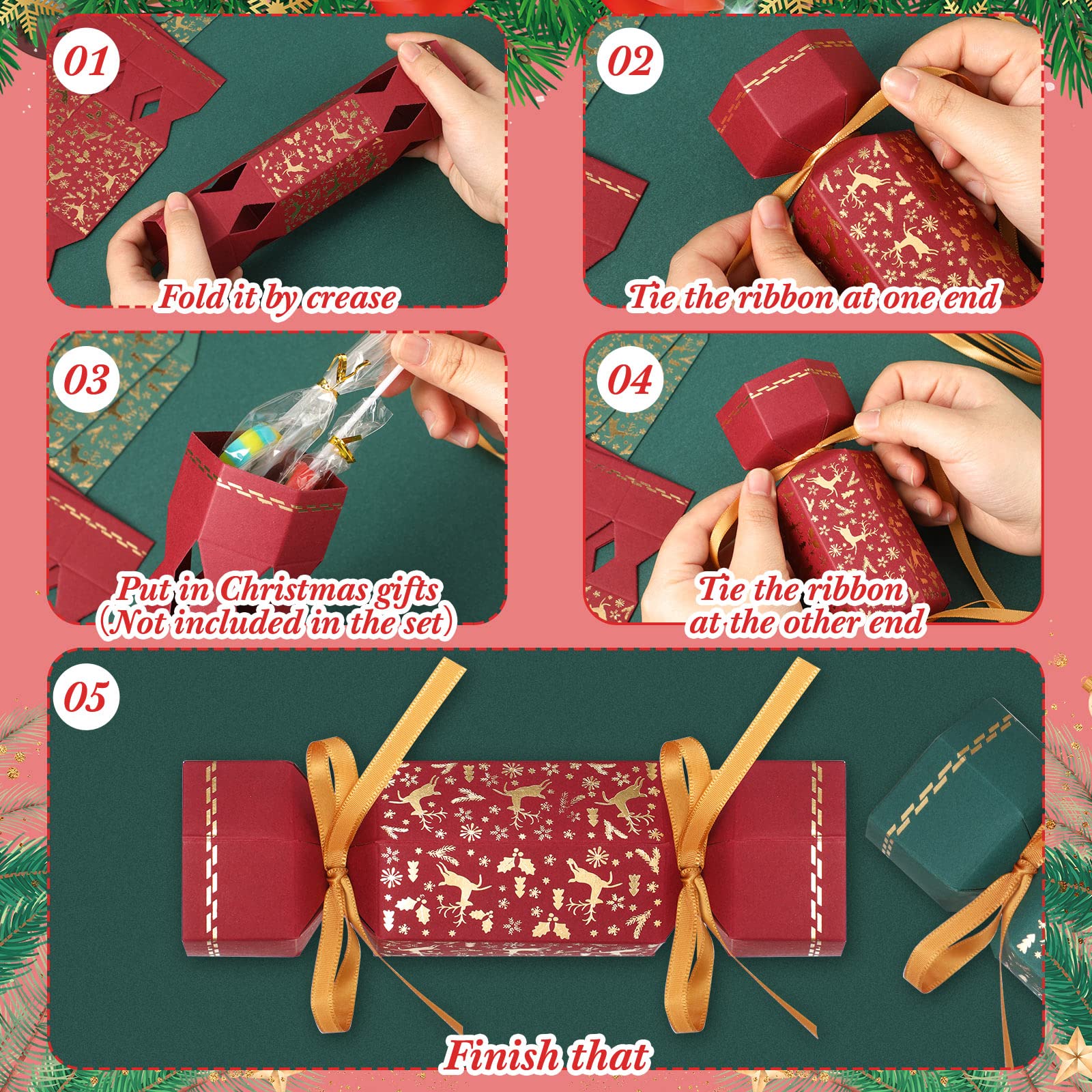 01

Fold it by crease

02

Tie the ribbon at one end

03

Put in Christmas gifts (Not included in the set)

04

Tie the ribbon at the other end

05

Finish that