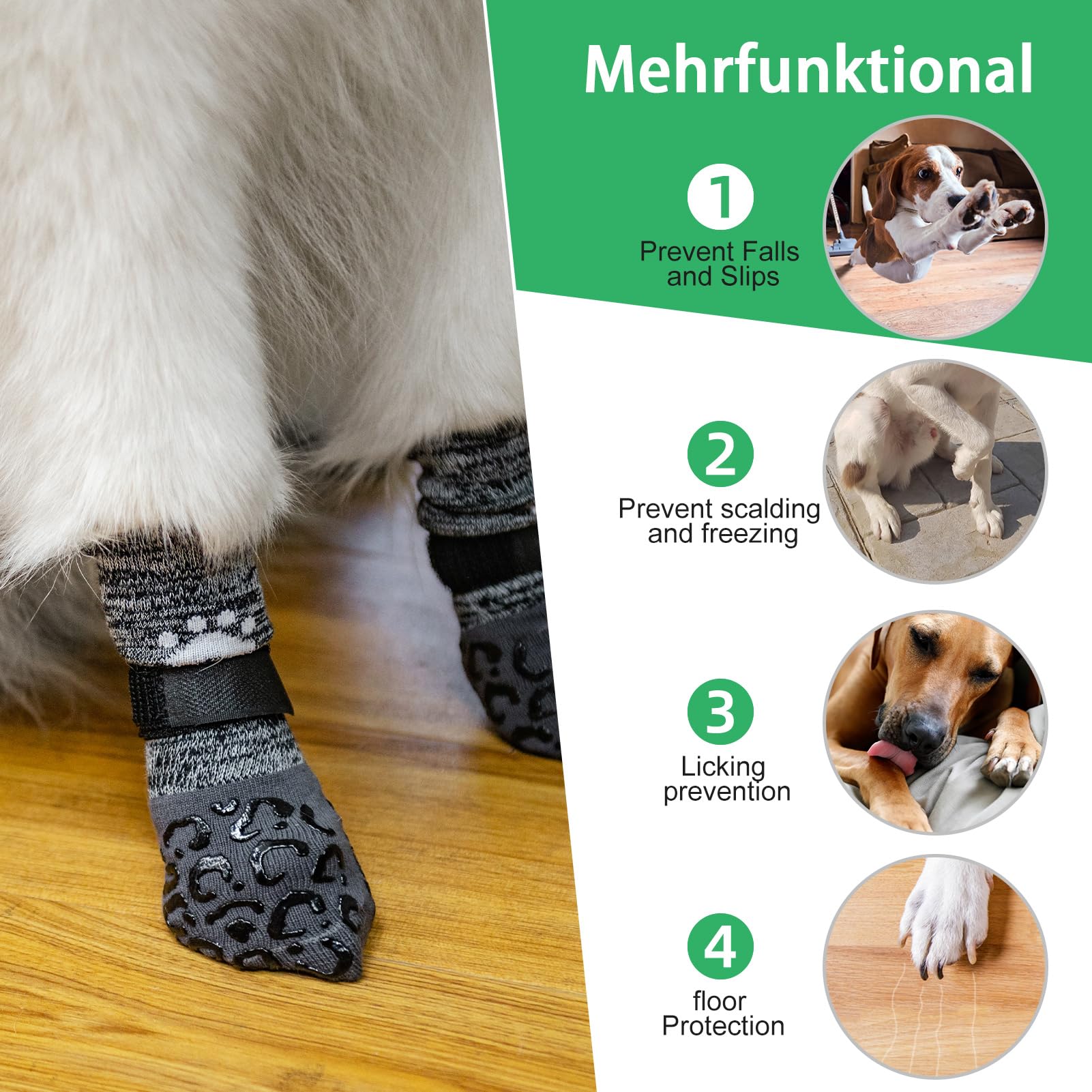 Mehrfunktional

1
Prevent Falls and Slips

2
Prevent scalding and freezing

3
Licking prevention

4
floor Protection