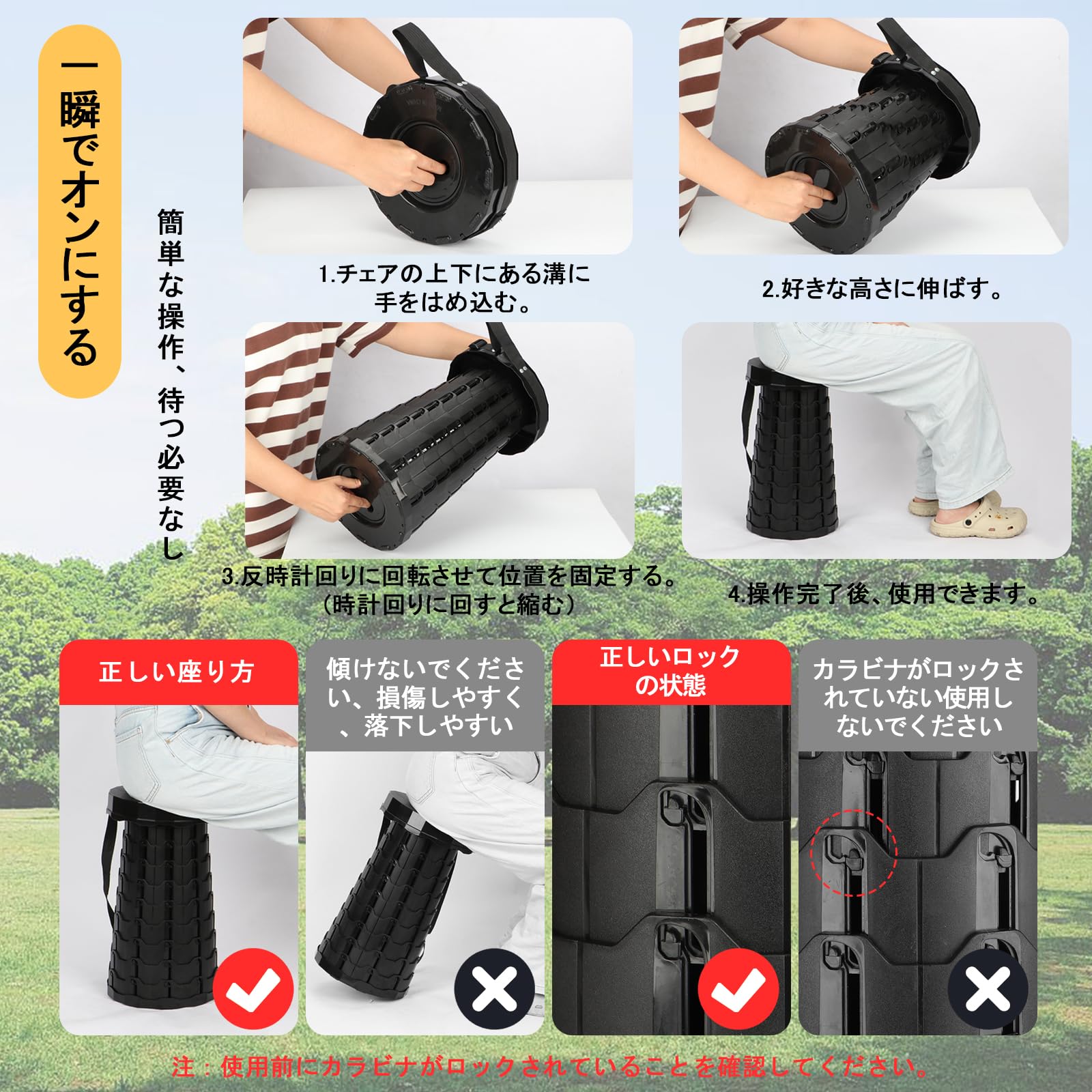 一瞬でオンにする

簡単な操作、待つ必要なし

1.チェアの上下にある溝に手をはめ込む。

2.好きな高さに伸ばす。

3.反時計回りに回転させて位置を固定する。（時計回りに回すと縮む）

4.操作完了後、使用できます。

正しい座り方

傾けないでください、損傷しやすく、落下しやすい

正しいロックの状態

カラビナがロックされていない使用しないでください

注：使用前にカラビナがロックされていることを確認してください。