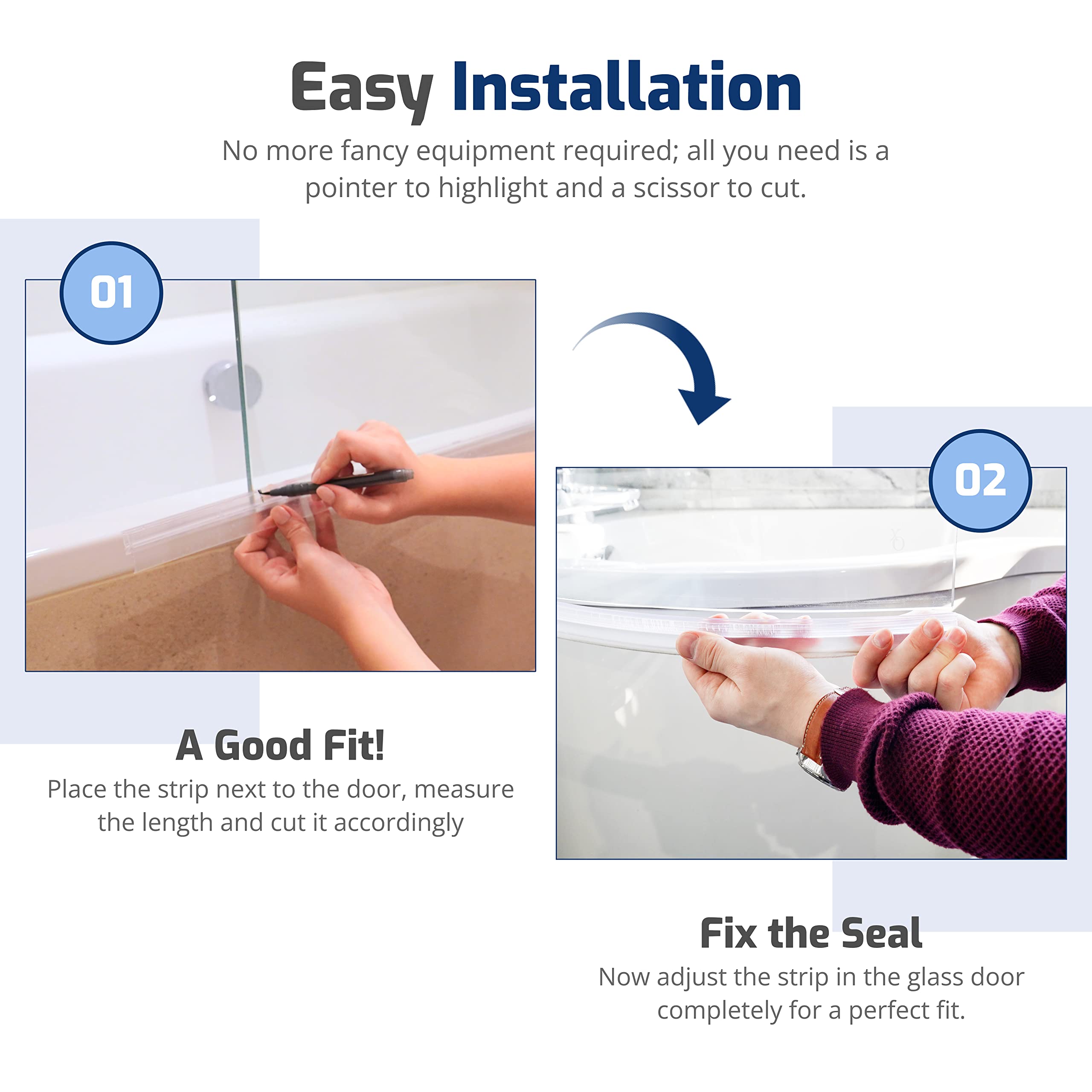 Easy Installation

No more fancy equipment required; all you need is a pointer to highlight and a scissor to cut.

01

A Good Fit!

Place the strip next to the door, measure the length and cut it accordingly

02

Fix the Seal

Now adjust the strip in the glass door completely for a perfect fit.