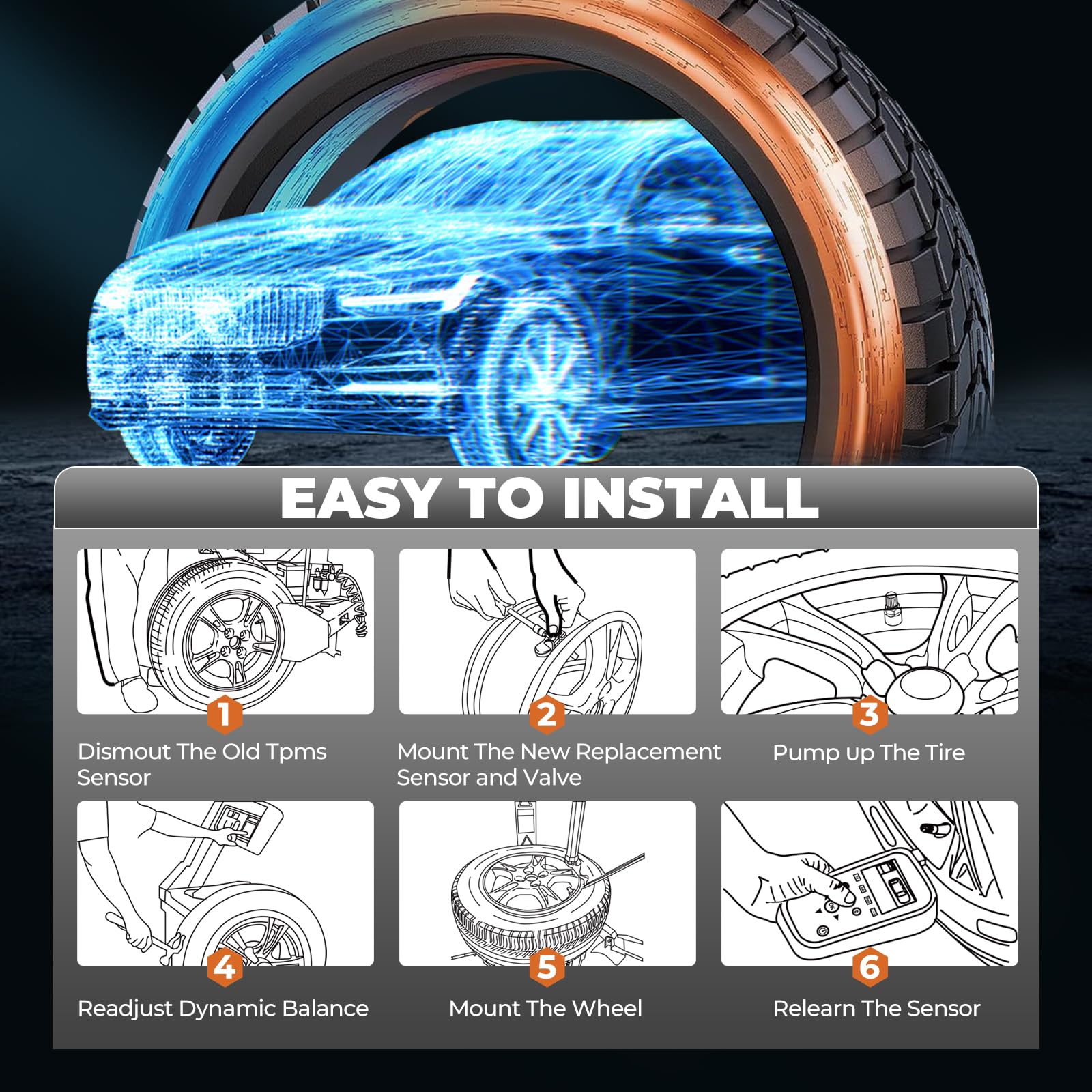 EASY TO INSTALL

1
Dismout The Old Tpms Sensor

2
Mount The New Replacement Sensor and Valve

3
Pump up The Tire

4
Readjust Dynamic Balance

5
Mount The Wheel

6
Relearn The Sensor