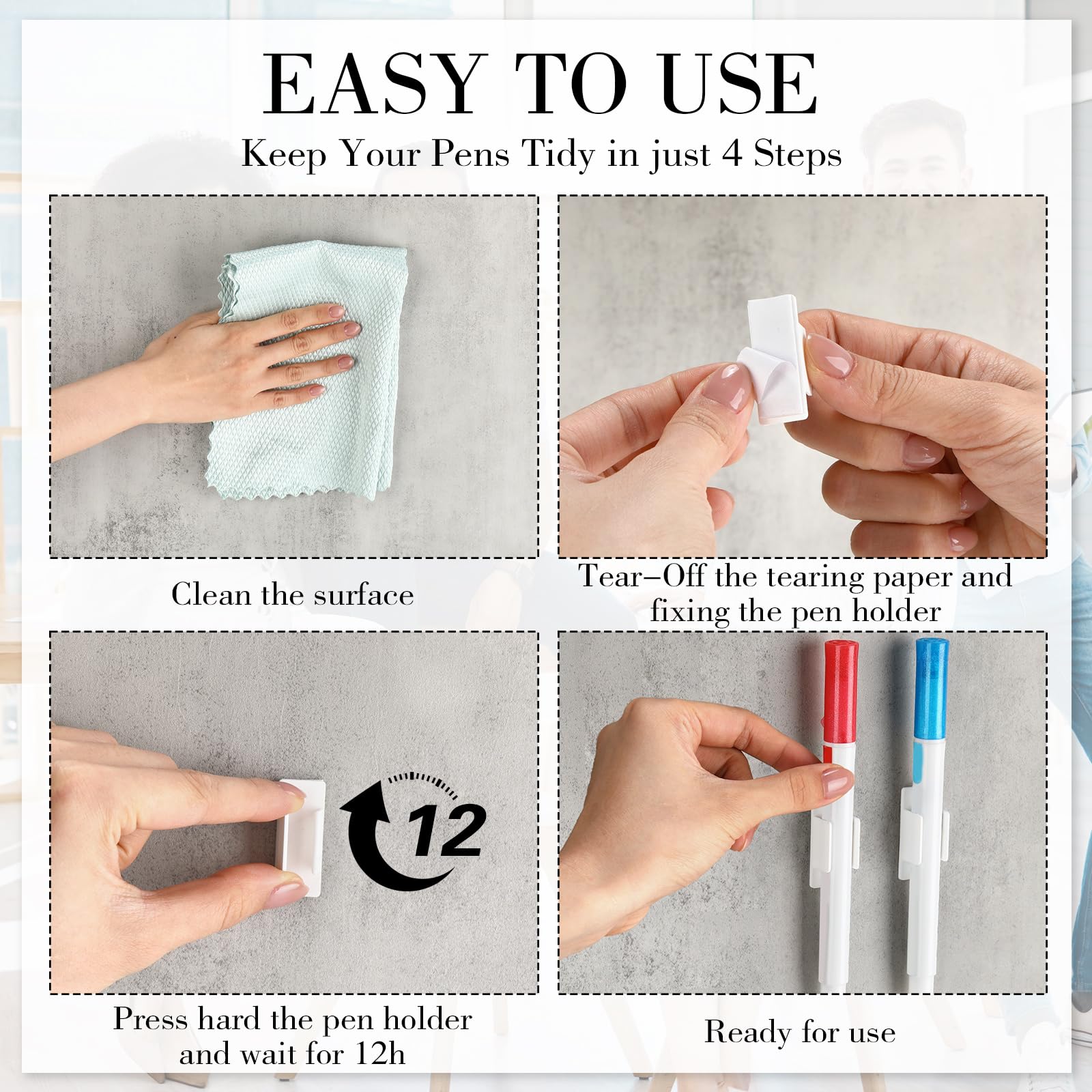 EASY TO USE

Keep Your Pens Tidy in just 4 Steps

Clean the surface

Tear–Off the tearing paper and fixing the pen holder

12

Press hard the pen holder and wait for 12h

Ready for use