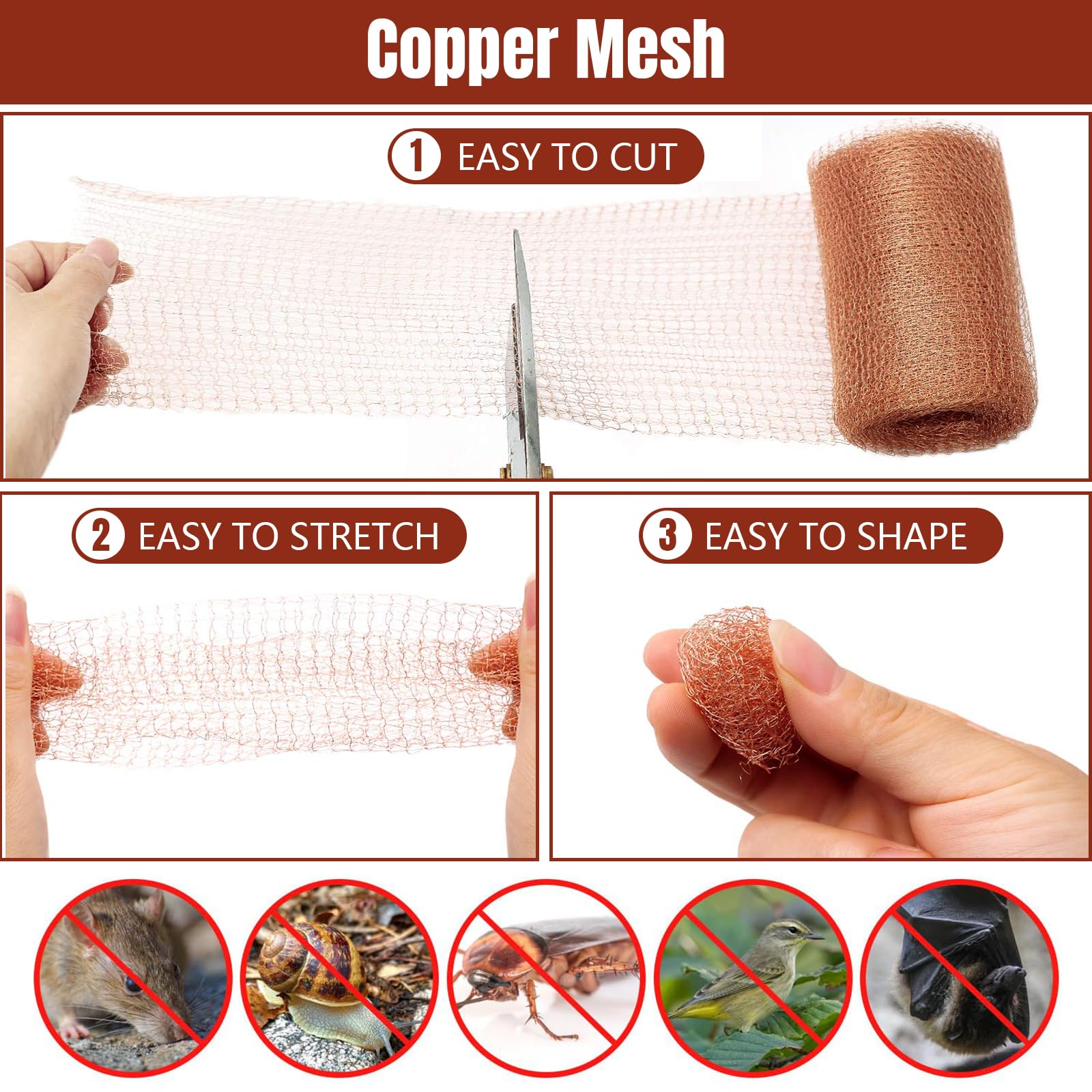 Copper Mesh

1 EASY TO CUT

2 EASY TO STRETCH

3 EASY TO SHAPE