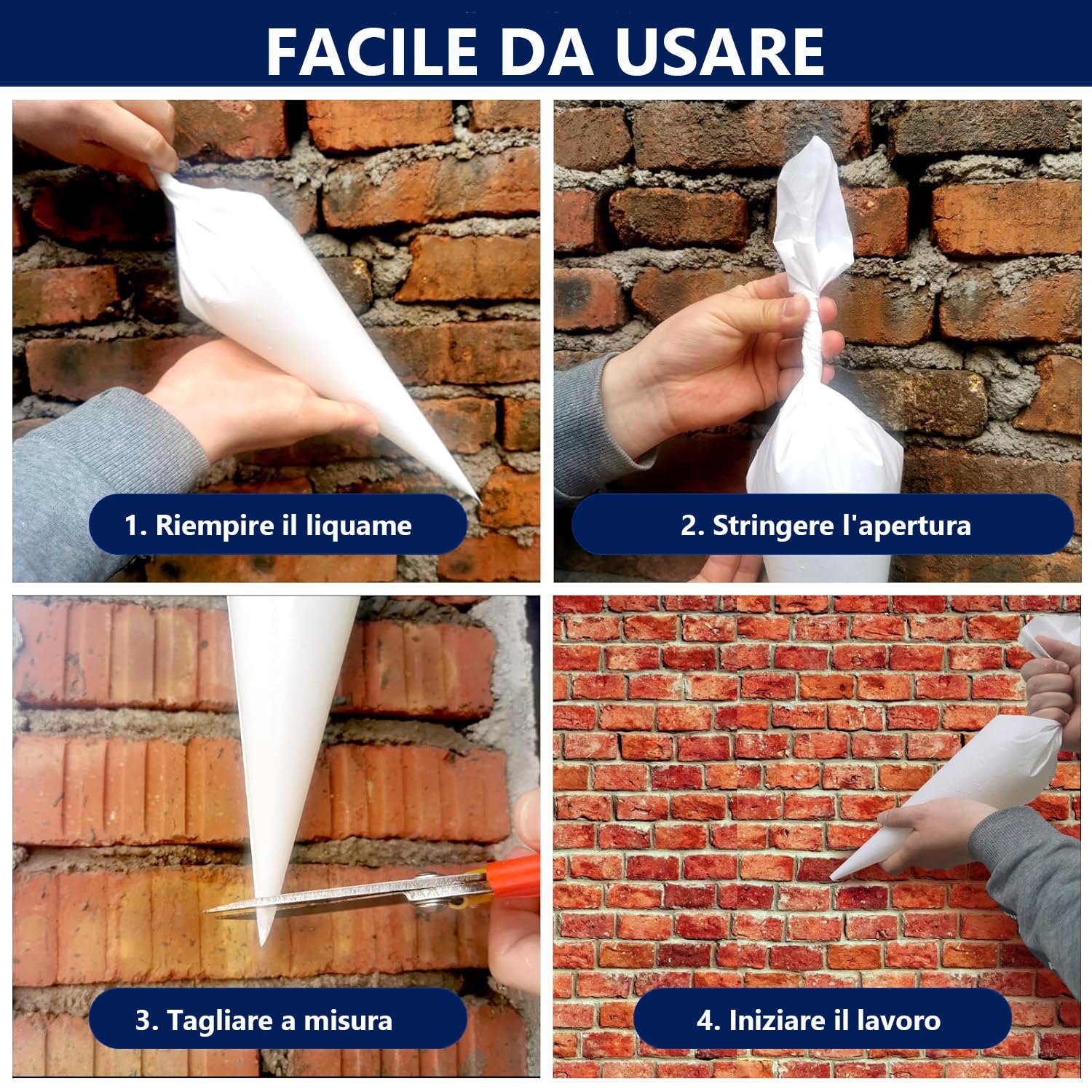 FACILE DA USARE

1. Riempire il liquame

2. Stringere l'apertura

3. Tagliare a misura

4. Iniziare il lavoro