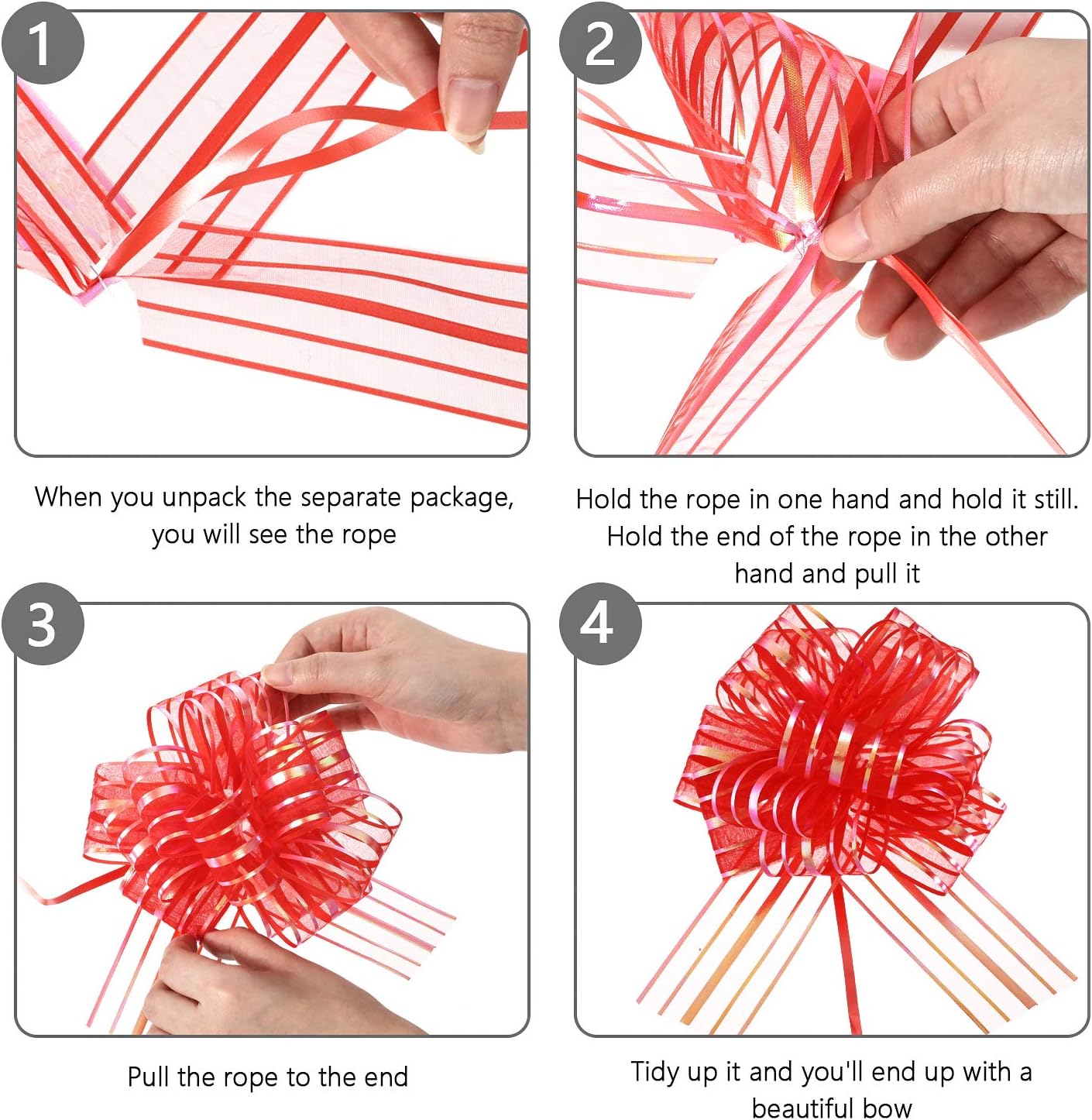 1

When you unpack the separate package, you will see the rope

2

Hold the rope in one hand and hold it still. Hold the end of the rope in the other hand and pull it

3

Pull the rope to the end

4

Tidy up it and you'll end up with a beautiful bow