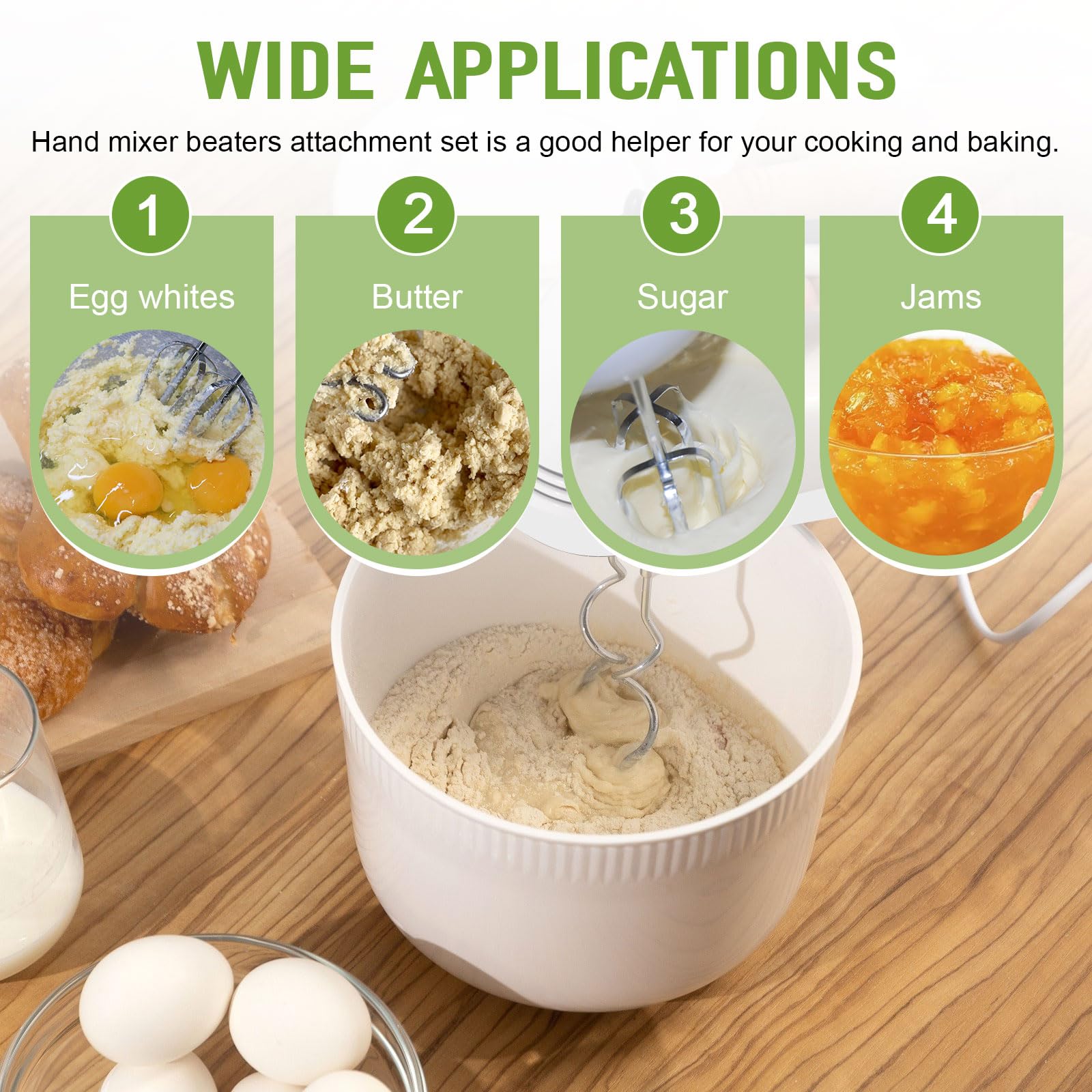 WIDE APPLICATIONS

Hand mixer beaters attachment set is a good helper for your cooking and baking.

1
Egg whites

2
Butter

3
Sugar

4
Jams