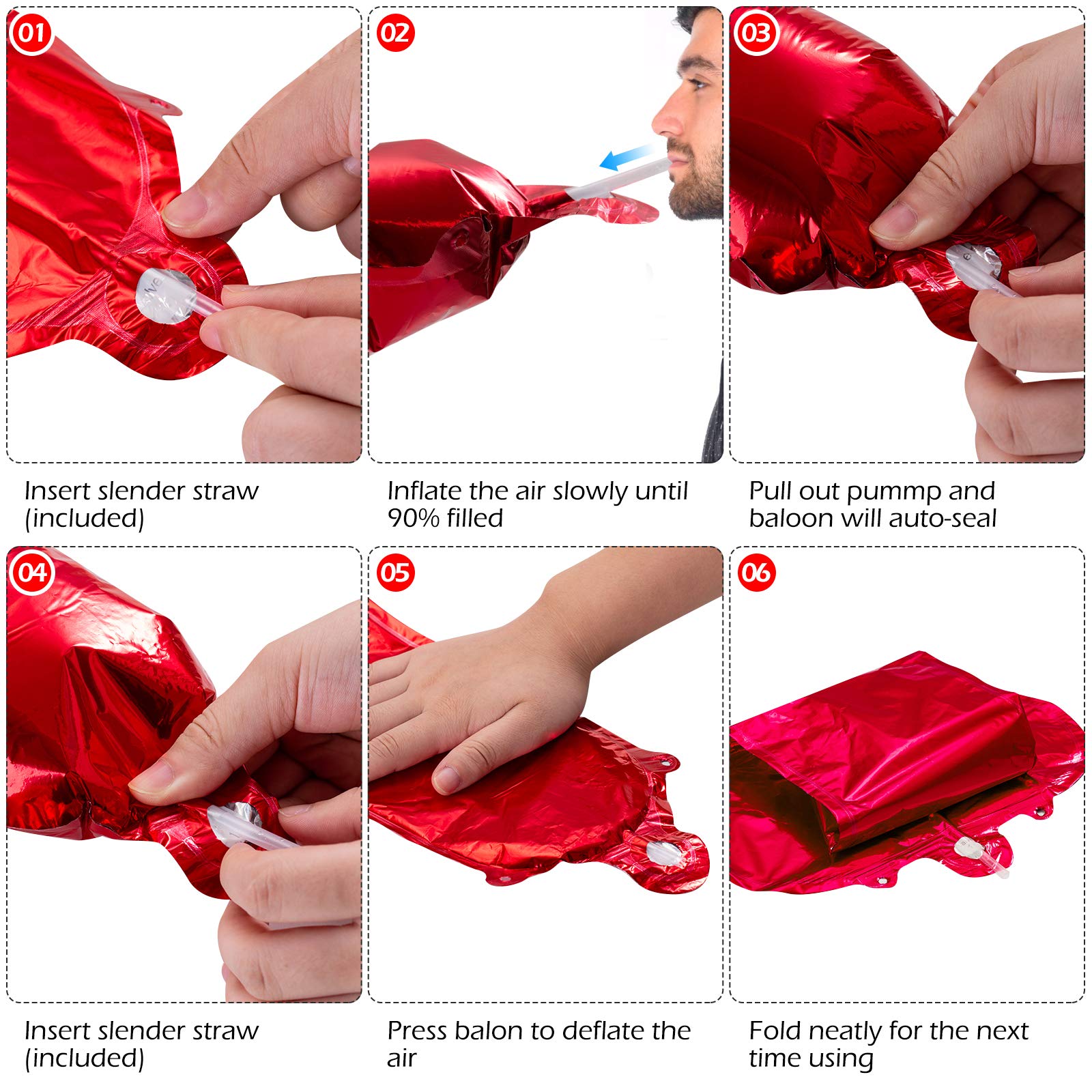 01

Insert slender straw (included)

02

Inflate the air slowly until 90% filled

03

Pull out pummp and baloon will auto-seal

04

Insert slender straw (included)

05

Press balon to deflate the air

06

Fold neatly for the next time using