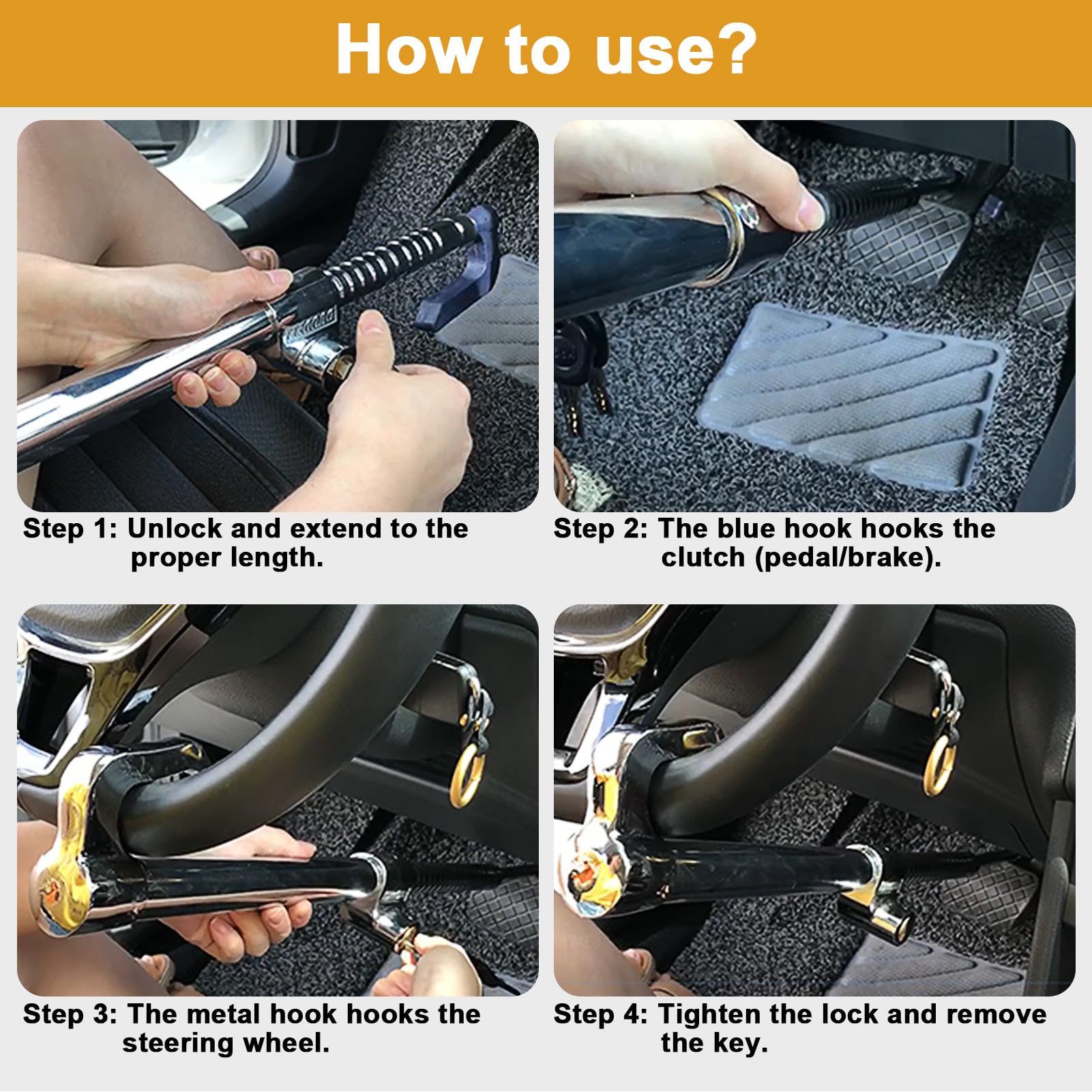 How to use?

Step 1: Unlock and extend to the proper length.

Step 2: The blue hook hooks the clutch (pedal/brake).

Step 3: The metal hook hooks the steering wheel.

Step 4: Tighten the lock and remove the key.