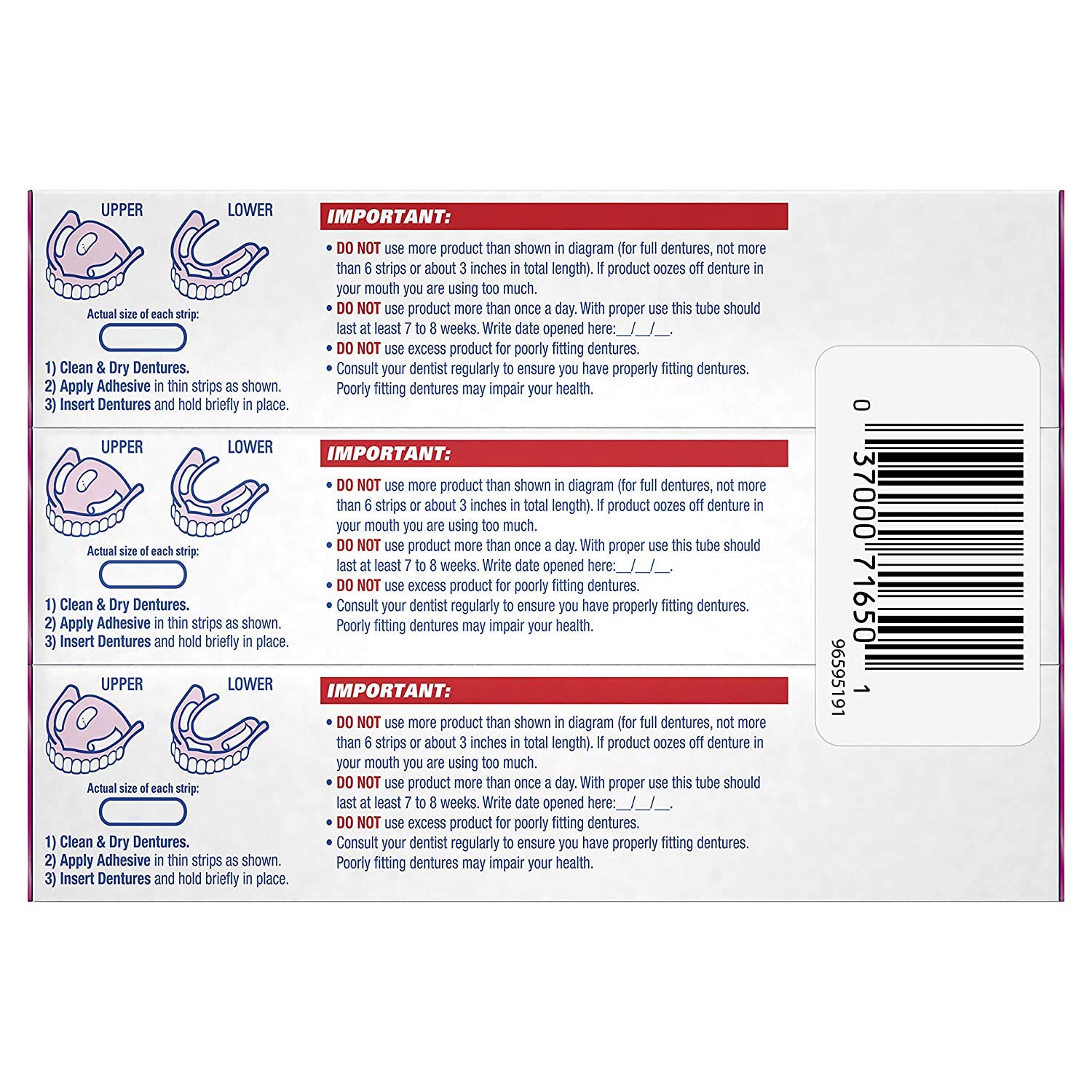 UPPER LOWER

Actual size of each strip:

1) Clean & Dry Dentures.
2) Apply Adhesive in thin strips as shown.
3) Insert Dentures and hold briefly in place.

IMPORTANT:

• DO NOT use more product than shown in diagram (for full dentures, not more than 6 strips or about 3 inches in total length). If product oozes off denture in your mouth you are using too much.
• DO NOT use product more than once a day. With proper use this tube should last at least 7 to 8 weeks. Write date opened here:__/__/__.
• DO NOT use excess product for poorly fitting dentures.
• Consult your dentist regularly to ensure you have properly fitting dentures. Poorly fitting dentures may impair your health.

UPPER LOWER

Actual size of each strip:

1) Clean & Dry Dentures.
2) Apply Adhesive in thin strips as shown.
3) Insert Dentures and hold briefly in place.

IMPORTANT:

• DO NOT use more product than shown in diagram (for full dentures, not more than 6 strips or about 3 inches in total length). If product oozes off denture in your mouth you are using too much.
• DO NOT use product more than once a day. With proper use this tube should last at least 7 to 8 weeks. Write date opened here:__/__/__.
• DO NOT use excess product for poorly fitting dentures.
• Consult your dentist regularly to ensure you have properly fitting dentures. Poorly fitting dentures may impair your health.

UPPER LOWER

Actual size of each strip:

1) Clean & Dry Dentures.
2) Apply Adhesive in thin strips as shown.
3) Insert Dentures and hold briefly in place.

IMPORTANT:

• DO NOT use more product than shown in diagram (for full dentures, not more than 6 strips or about 3 inches in total length). If product oozes off denture in your mouth you are using too much.
• DO NOT use product more than once a day. With proper use this tube should last at least 7 to 8 weeks. Write date opened here:__/__/__.
• DO NOT use excess product for poorly fitting dentures.
• Consult your dentist regularly to ensure you have properly fitting dentures. Poorly fitting dentures may impair your health.

0 37000 71650 1
96595191