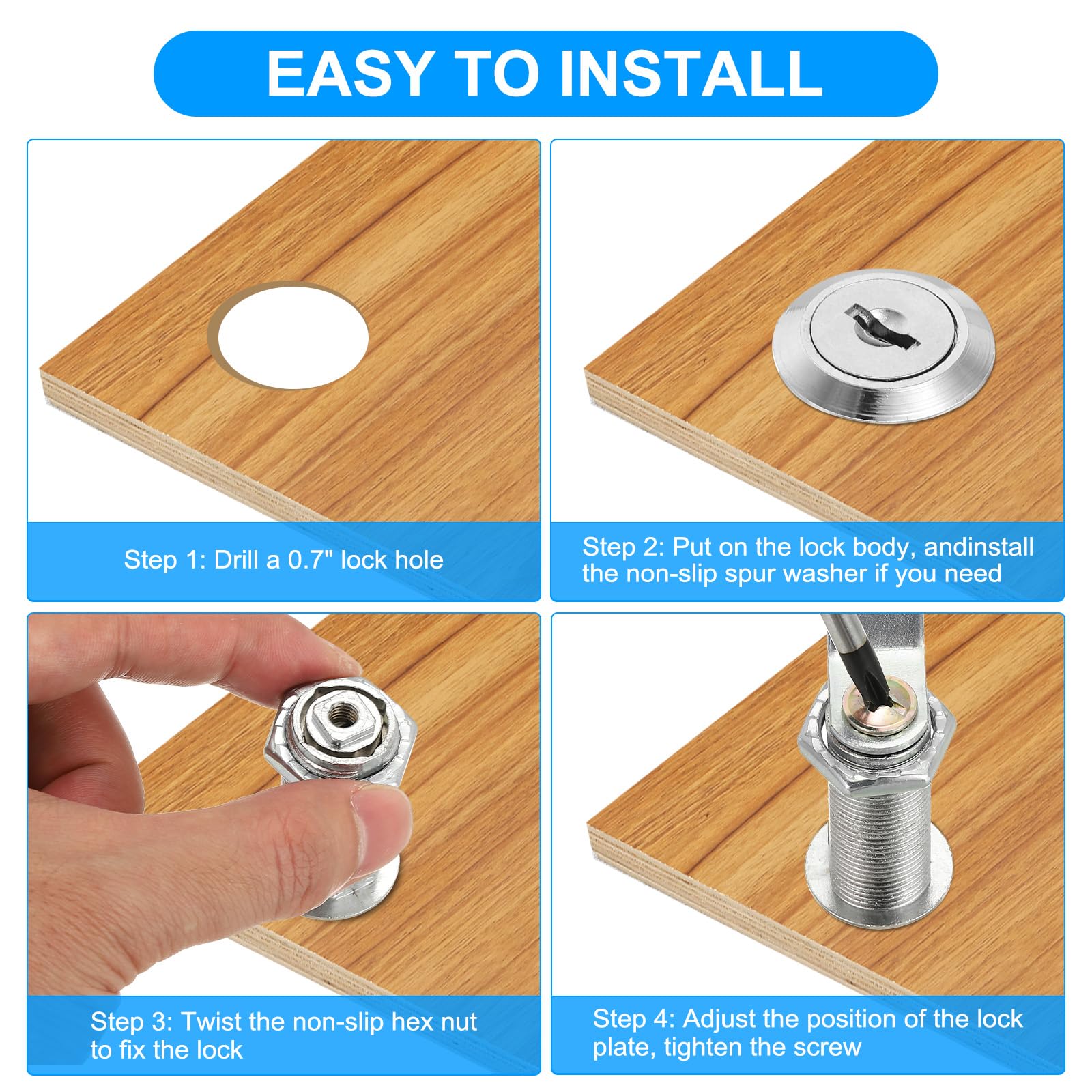 EASY TO INSTALL

Step 1: Drill a 0.7" lock hole

Step 2: Put on the lock body, andinstall the non-slip spur washer if you need

Step 3: Twist the non-slip hex nut to fix the lock

Step 4: Adjust the position of the lock plate, tighten the screw