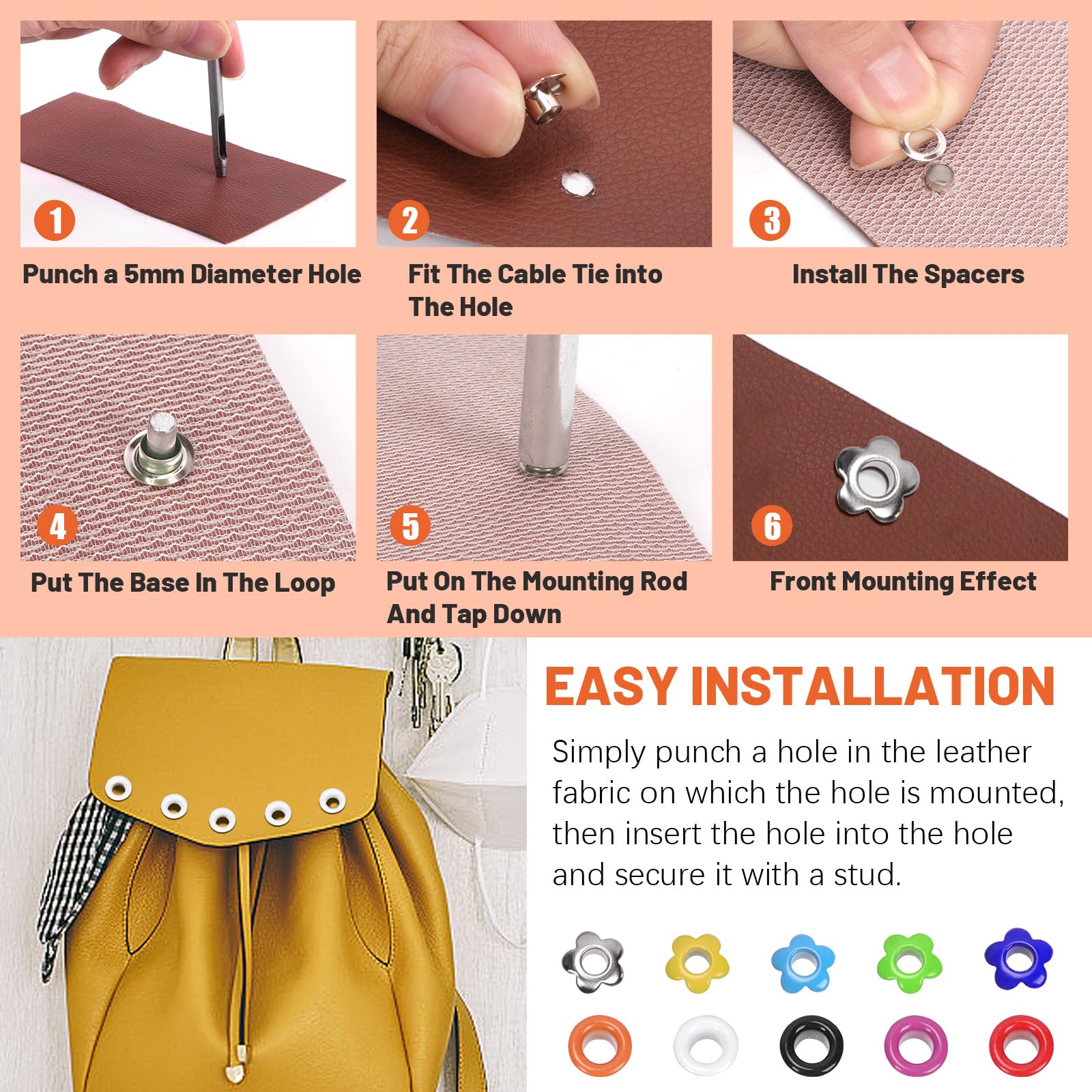 1
Punch a 5mm Diameter Hole

2
Fit The Cable Tie into The Hole

3
Install The Spacers

4
Put The Base In The Loop

5
Put On The Mounting Rod And Tap Down

6
Front Mounting Effect

EASY INSTALLATION

Simply punch a hole in the leather fabric on which the hole is mounted, then insert the hole into the hole and secure it with a stud.