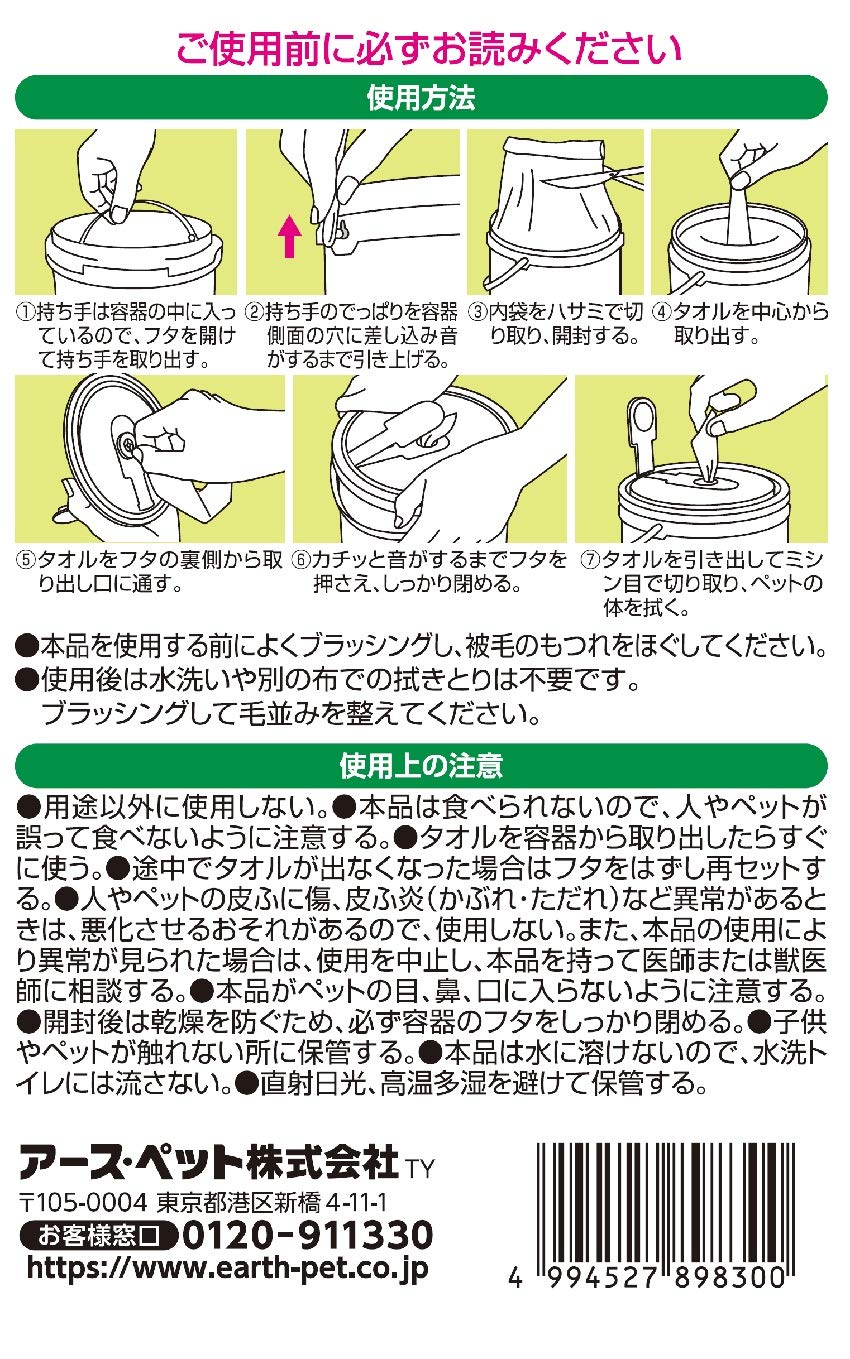 ご使用前に必ずお読みください

使用方法

①持ち手は容器の中に入っているので、フタを開けて持ち手を取り出す。
②持ち手のでっぱりを容器側面の穴に差し込み音がするまで引き上げる。
③内袋をハサミで切り取り、開封する。
④タオルを中心から取り出す。

⑤タオルをフタの裏側から取り出し口に通す。
⑥カチッと音がするまでフタを押さえ、しっかり閉める。
⑦タオルを引き出してミシン目で切り取り、ペットの体を拭く。

●本品を使用する前によくブラッシングし、被毛のもつれをほぐしてください。
●使用後は水洗いや別の布での拭きとりは不要です。ブラッシングして毛並みを整えてください。

使用上の注意

●用途以外に使用しない。●本品は食べられないので、人やペットが誤って食べないように注意する。●タオルを容器から取り出したらすぐに使う。●途中でタオルが出なくなった場合はフタをはずし再セットする。●人やペットの皮ふに傷、皮ふ炎(かぶれ・ただれ)など異常があるときは、悪化させるおそれがあるので、使用しない。また、本品の使用により異常が見られた場合は、使用を中止し、本品を持って医師または獣医師に相談する。●本品がペットの目、鼻、口に入らないように注意する。●開封後は乾燥を防ぐため、必ず容器のフタをしっかり閉める。●子供やペットが触れない所に保管する。●本品は水に溶けないので、水洗トイレには流さない。●直射日光、高温多湿を避けて保管する。

アース・ペット株式会社 TY
〒105-0004 東京都港区新橋 4-11-1
お客様窓口 0120-911330
https://www.earth-pet.co.jp

4 994527 898300