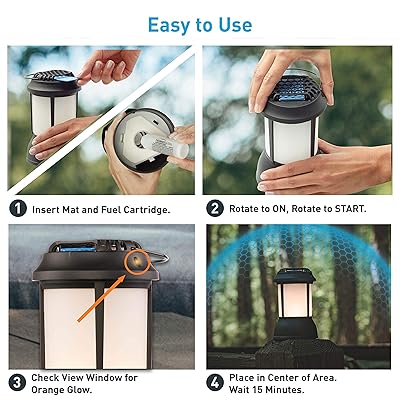 Easy to Use

1 Insert Mat and Fuel Cartridge.

2 Rotate to ON, Rotate to START.

3 Check View Window for Orange Glow.

4 Place in Center of Area. Wait 15 Minutes.