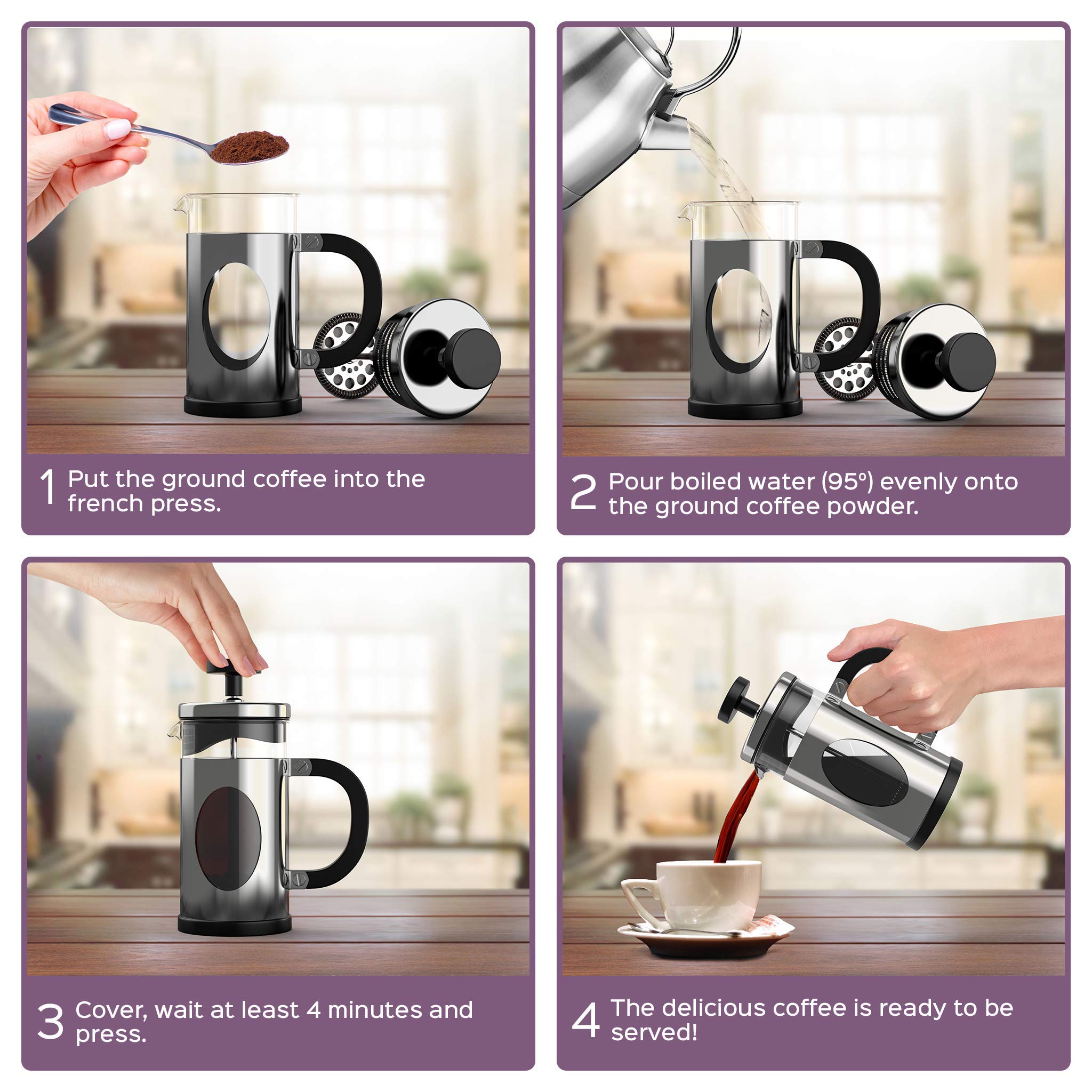 1 Put the ground coffee into the french press.

2 Pour boiled water (95°) evenly onto the ground coffee powder.

3 Cover, wait at least 4 minutes and press.

4 The delicious coffee is ready to be served!