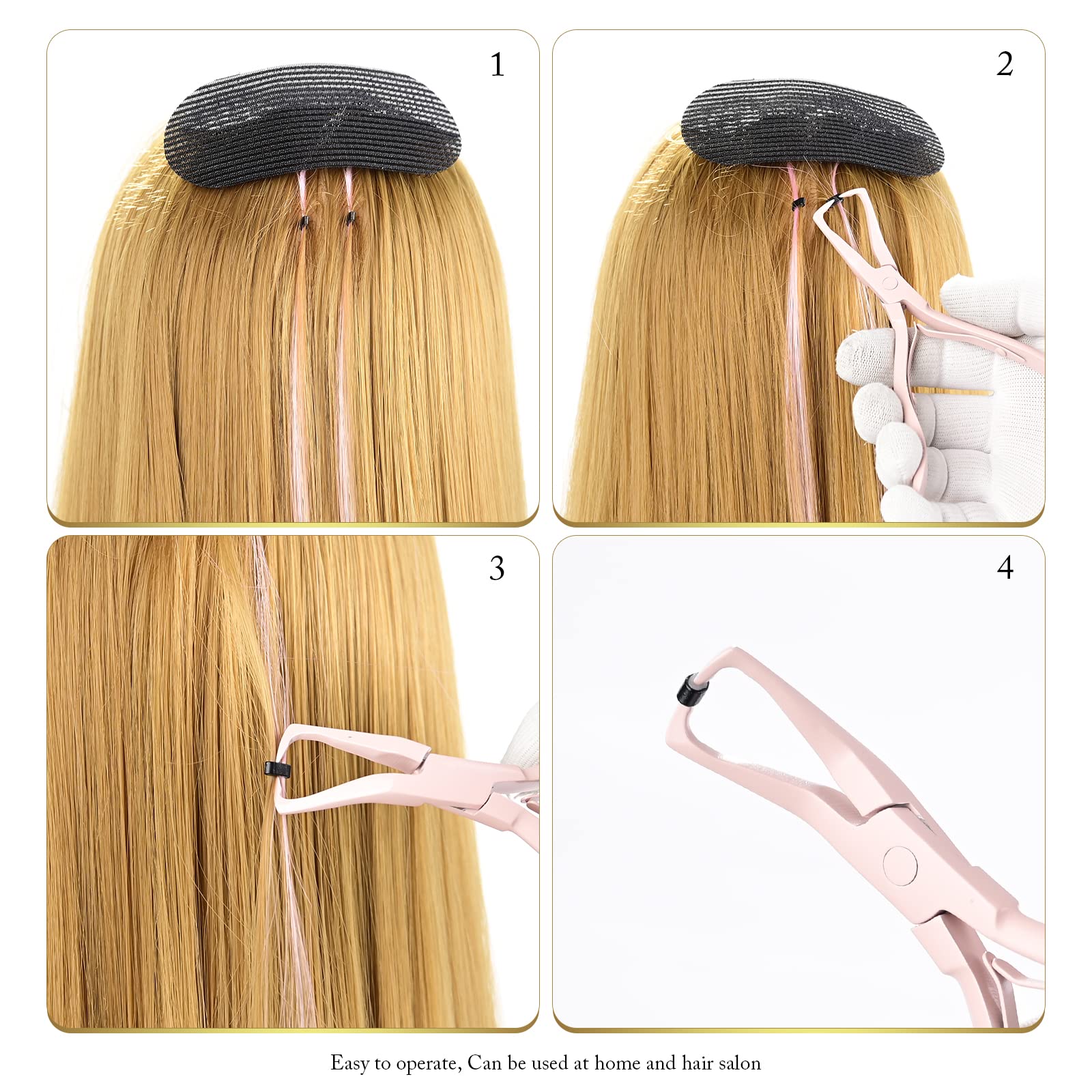 1

2

3

4

Easy to operate, Can be used at home and hair salon