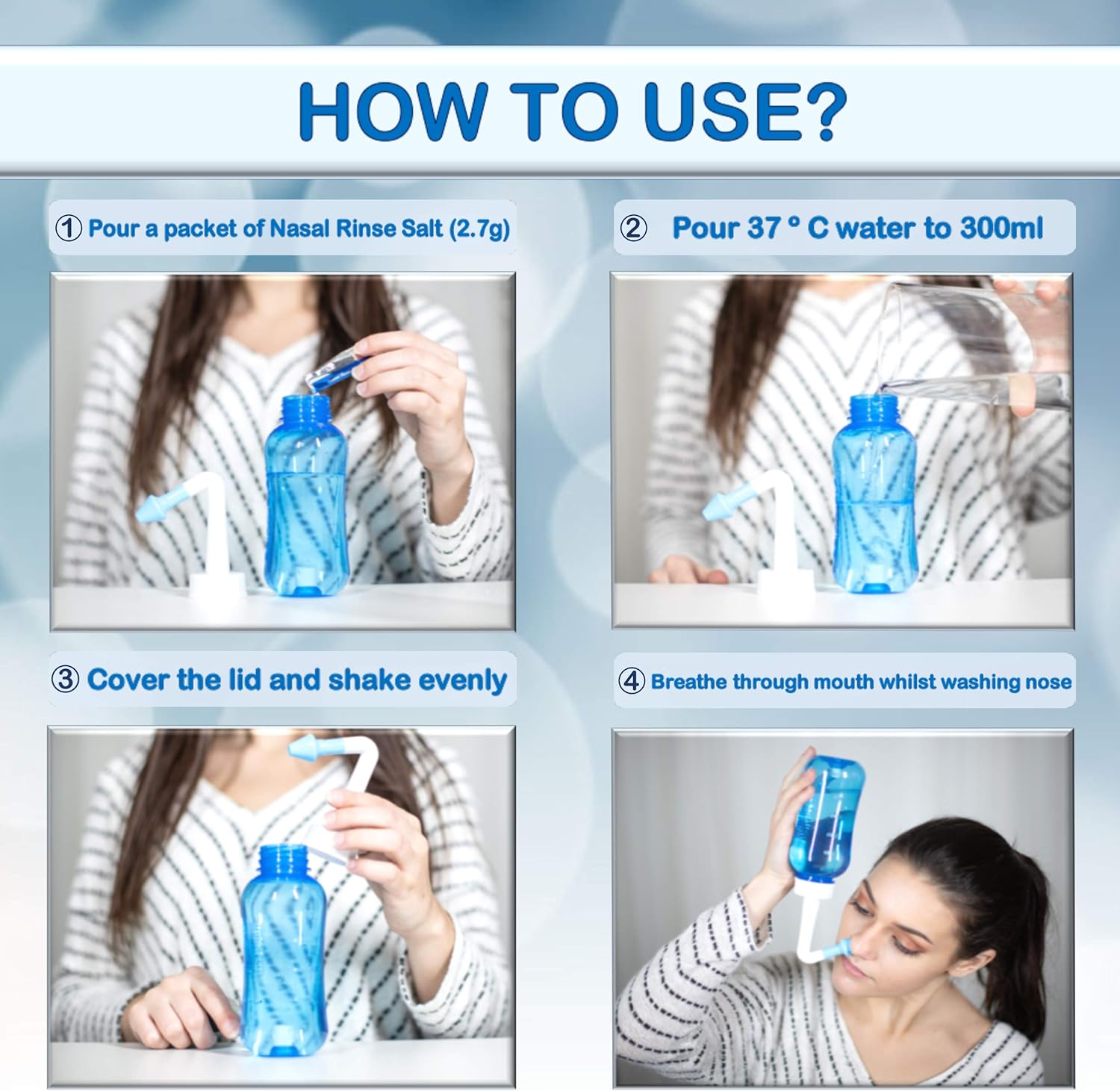 HOW TO USE?

① Pour a packet of Nasal Rinse Salt (2.7g)

② Pour 37 ° C water to 300ml

③ Cover the lid and shake evenly

④ Breathe through mouth whilst washing nose